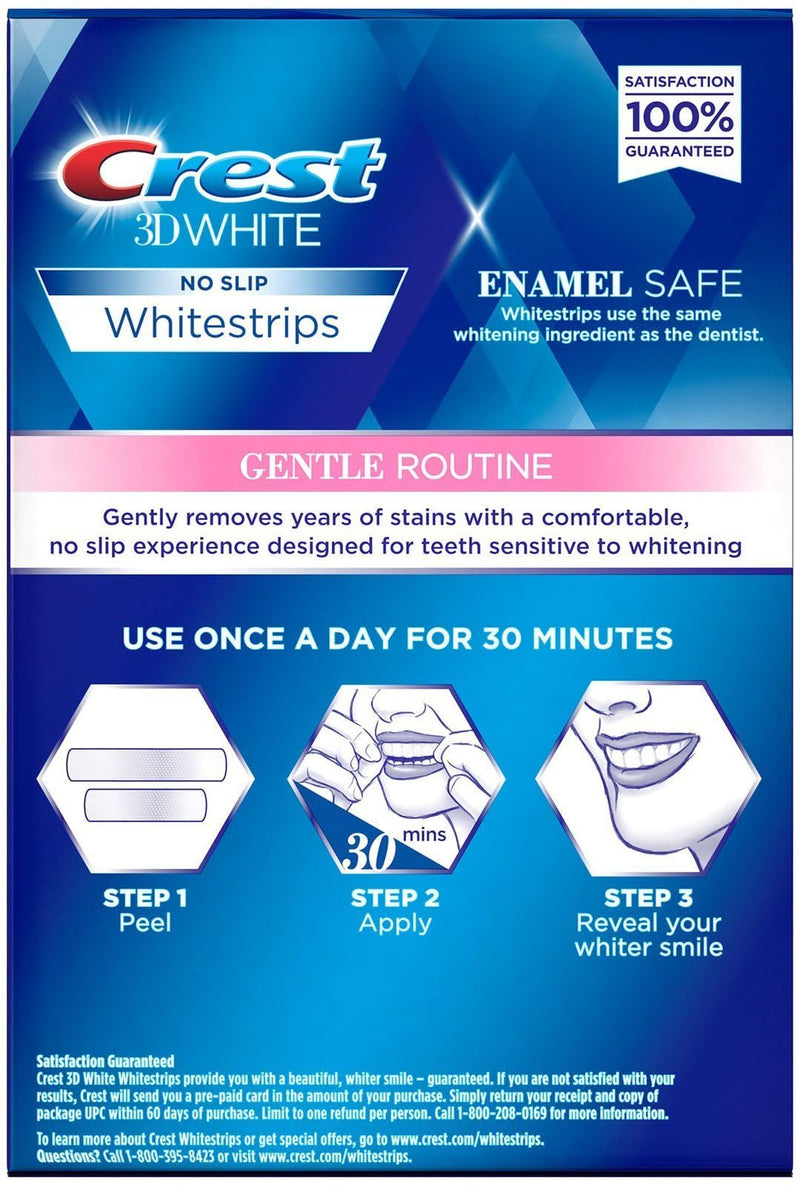 Crest
3D WHITE

NO SLIP
Whitestrips

SATISFACTION
100%
GUARANTEED

ENAMEL SAFE
Whitestrips use the same whitening ingredient as the dentist.

GENTLE ROUTINE

Gently removes years of stains with a comfortable, no slip experience designed for teeth sensitive to whitening

USE ONCE A DAY FOR 30 MINUTES

STEP 1
Peel

30 mins

STEP 2
Apply

STEP 3
Reveal your whiter smile

Satisfaction Guaranteed
Crest 3D White Whitestrips provide you with a beautiful, whiter smile – guaranteed. If you are not satisfied with your results, Crest will send you a pre-paid card in the amount of your purchase. Simply return your receipt and copy of package UPC within 60 days of purchase. Limit to one refund per person. Call 1-800-208-0169 for more information.

To learn more about Crest Whitestrips or get special offers, go to www.crest.com/whitestrips.
Questions? Call 1-800-395-8423 or visit www.crest.com/whitestrips.