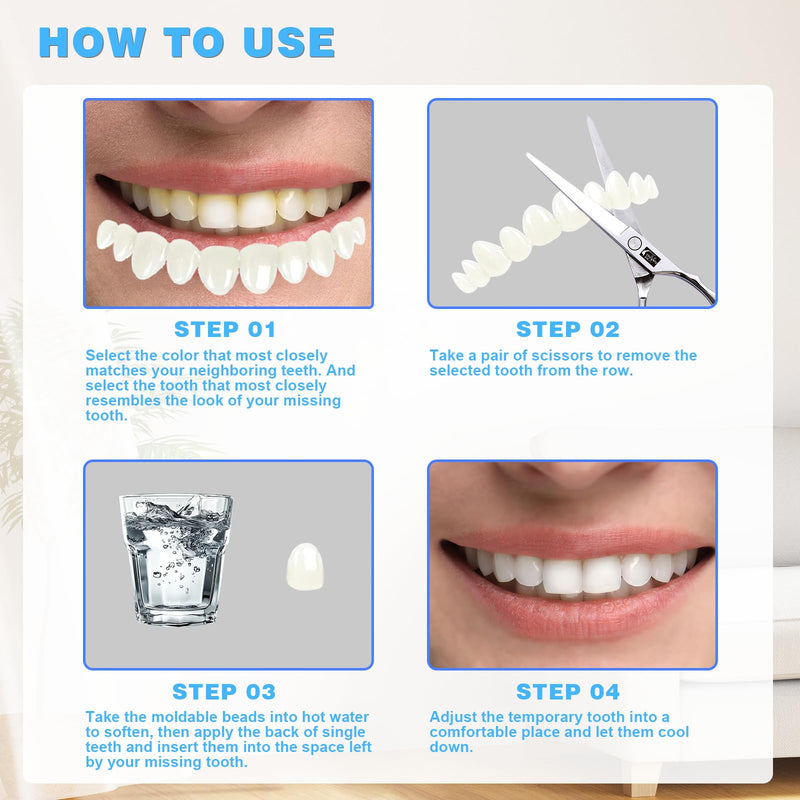 HOW TO USE

STEP 01

Select the color that most closely matches your neighboring teeth. And select the tooth that most closely resembles the look of your missing tooth.

STEP 02

Take a pair of scissors to remove the selected tooth from the row.

STEP 03

Take the moldable beads into hot water to soften, then apply the back of single teeth and insert them into the space left by your missing tooth.

STEP 04

Adjust the temporary tooth into a comfortable place and let them cool down.