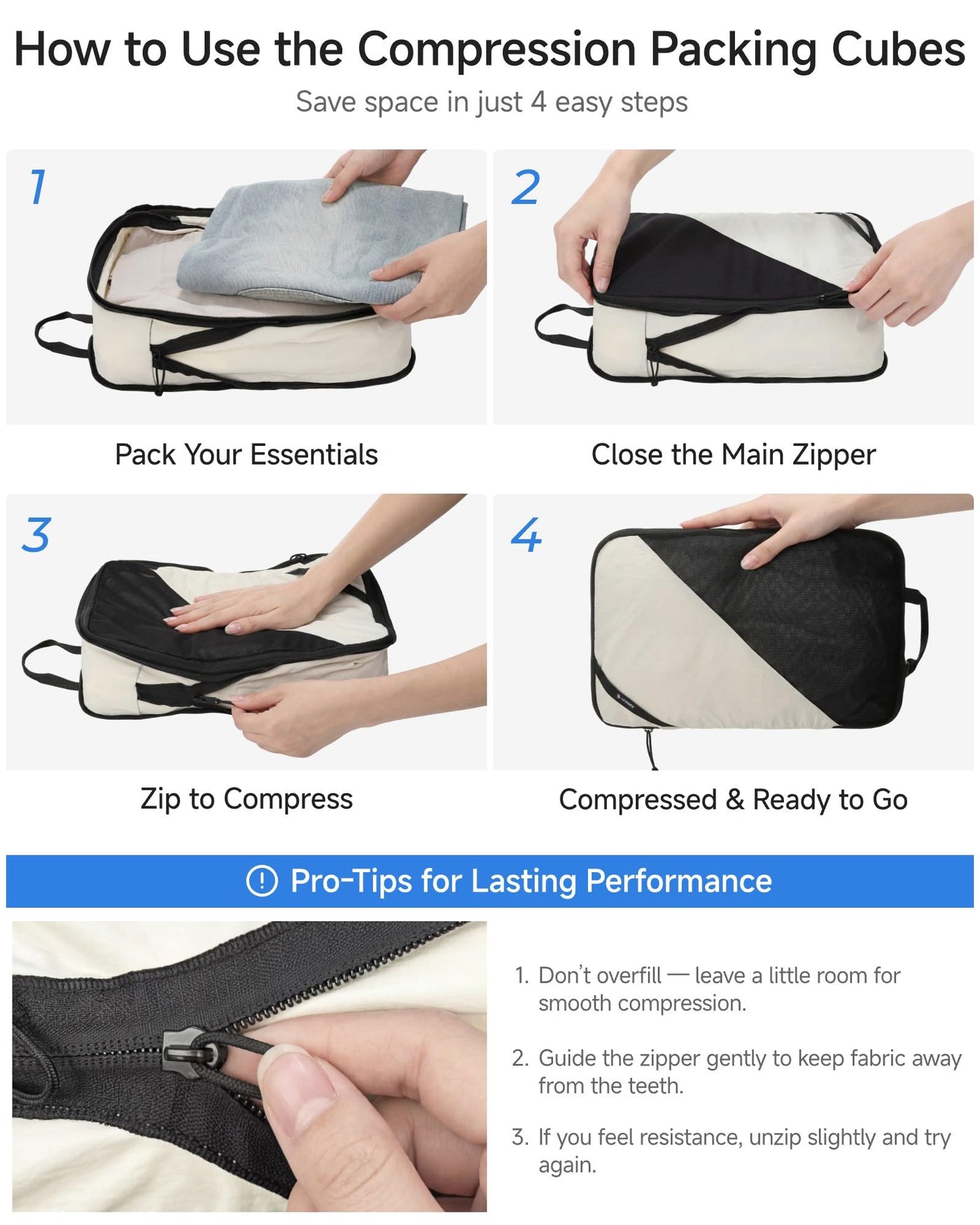 How to Use the Compression Packing Cubes

Save space in just 4 easy steps

1

Pack Your Essentials

2

Close the Main Zipper

3

Zip to Compress

4

Compressed & Ready to Go

Pro-Tips for Lasting Performance

1. Don't overfill — leave a little room for smooth compression.

2. Guide the zipper gently to keep fabric away from the teeth.

3. If you feel resistance, unzip slightly and try again.