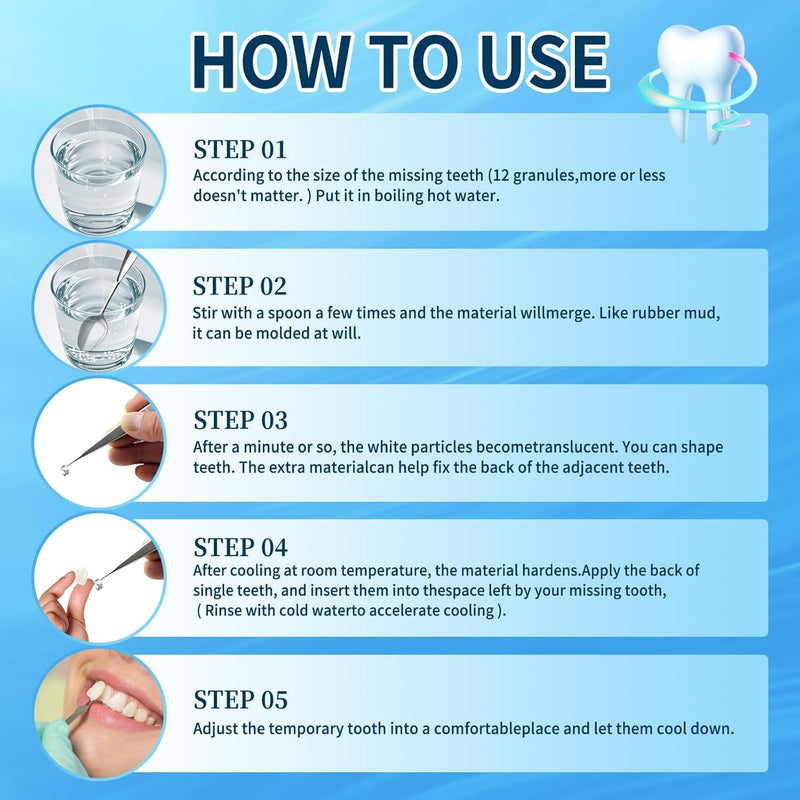 HOW TO USE

STEP 01
According to the size of the missing teeth (12 granules,more or less doesn't matter. ) Put it in boiling hot water.

STEP 02
Stir with a spoon a few times and the material willmerge. Like rubber mud, it can be molded at will.

STEP 03
After a minute or so, the white particles becometranslucent. You can shape teeth. The extra materialcan help fix the back of the adjacent teeth.

STEP 04
After cooling at room temperature, the material hardens.Apply the back of single teeth, and insert them into thespace left by your missing tooth, ( Rinse with cold waterto accelerate cooling ).

STEP 05
Adjust the temporary tooth into a comfortableplace and let them cool down.