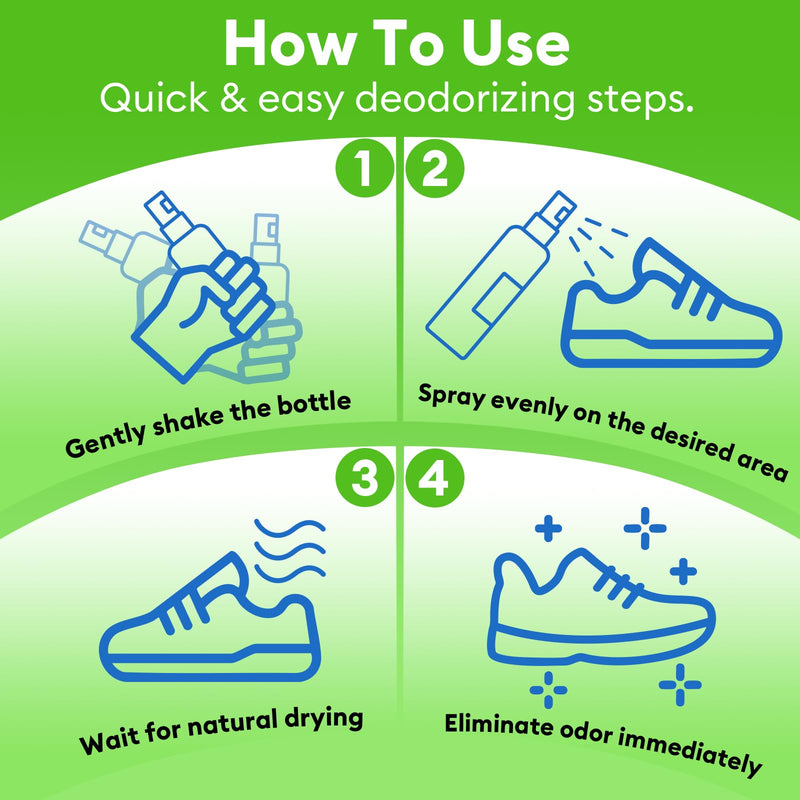 How To Use
Quick & easy deodorizing steps.

1
Gently shake the bottle

2
Spray evenly on the desired area

3
Wait for natural drying

4
Eliminate odor immediately