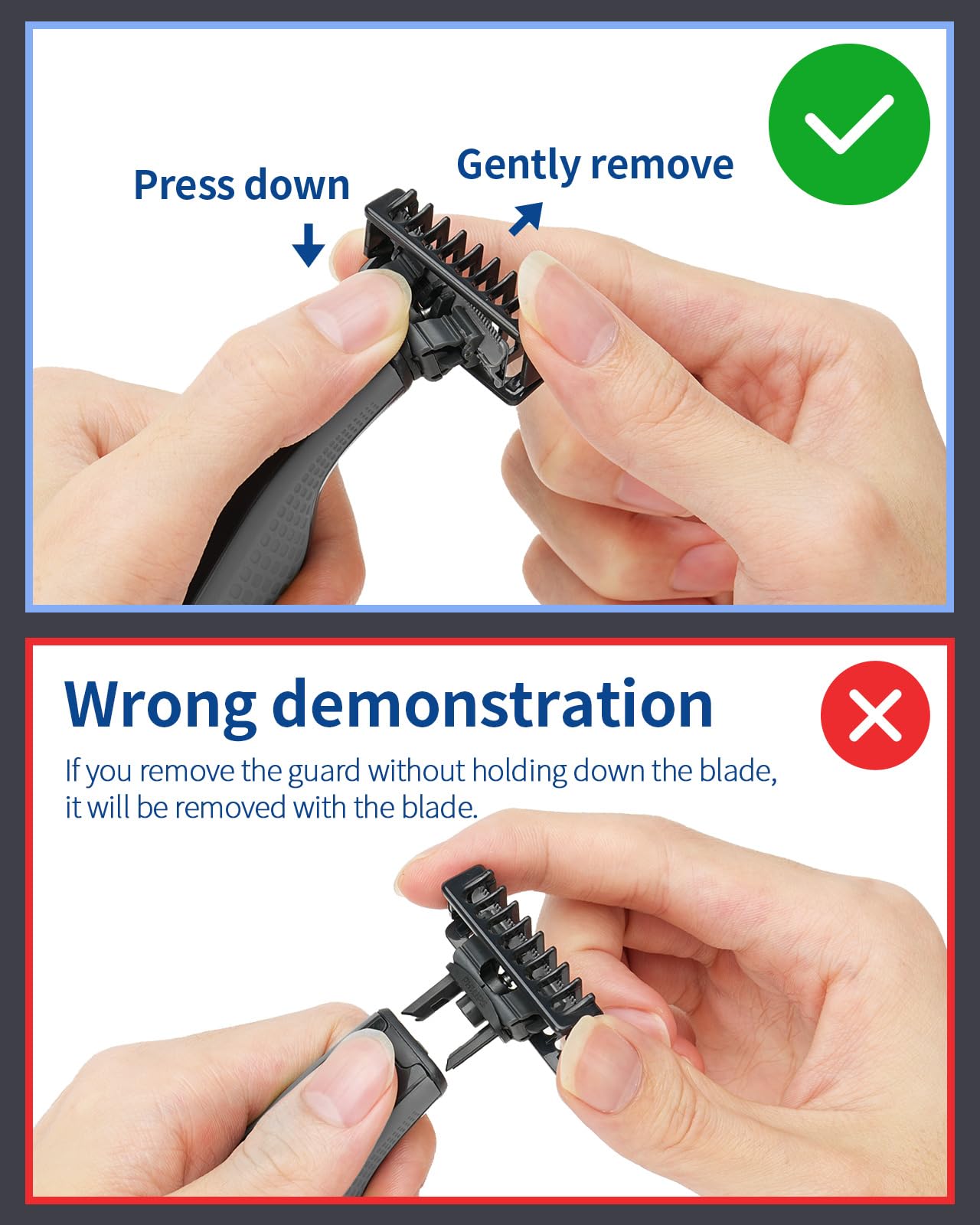 Press down

Gently remove

Wrong demonstration

If you remove the guard without holding down the blade, it will be removed with the blade.