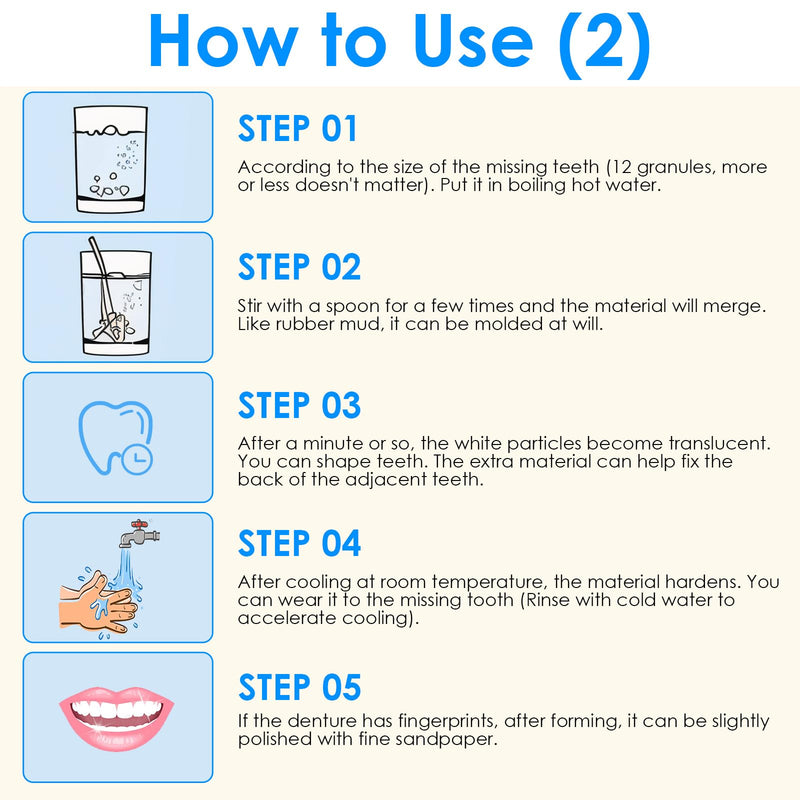 How to Use (2)

STEP 01

According to the size of the missing teeth (12 granules, more or less doesn't matter). Put it in boiling hot water.

STEP 02

Stir with a spoon for a few times and the material will merge. Like rubber mud, it can be molded at will.

STEP 03

After a minute or so, the white particles become translucent. You can shape teeth. The extra material can help fix the back of the adjacent teeth.

STEP 04

After cooling at room temperature, the material hardens. You can wear it to the missing tooth (Rinse with cold water to accelerate cooling).

STEP 05

If the denture has fingerprints, after forming, it can be slightly polished with fine sandpaper.