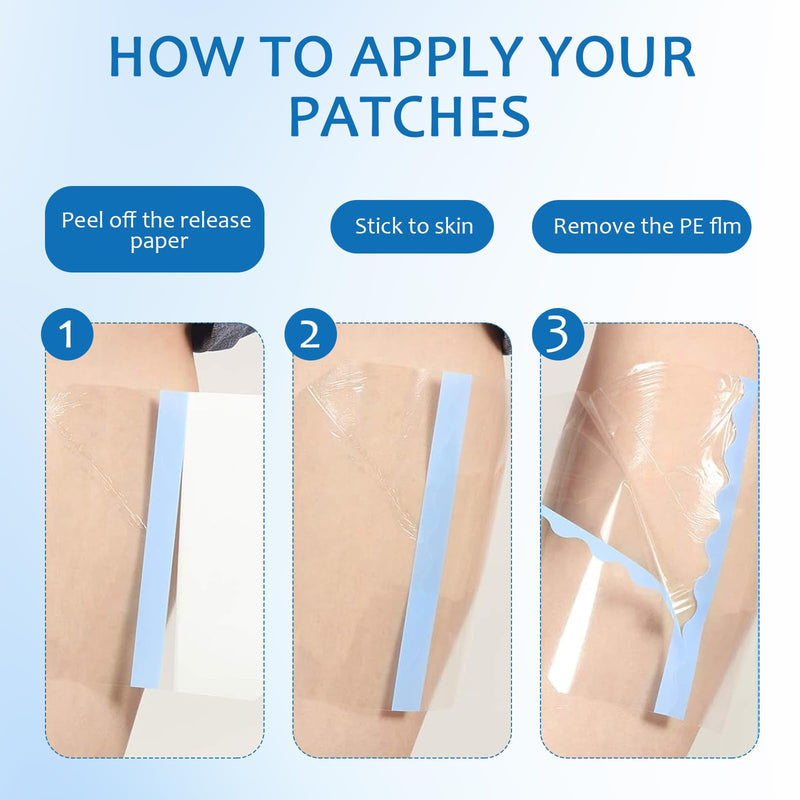 HOW TO APPLY YOUR PATCHES

Peel off the release paper

Stick to skin

Remove the PE flm

1

2

3