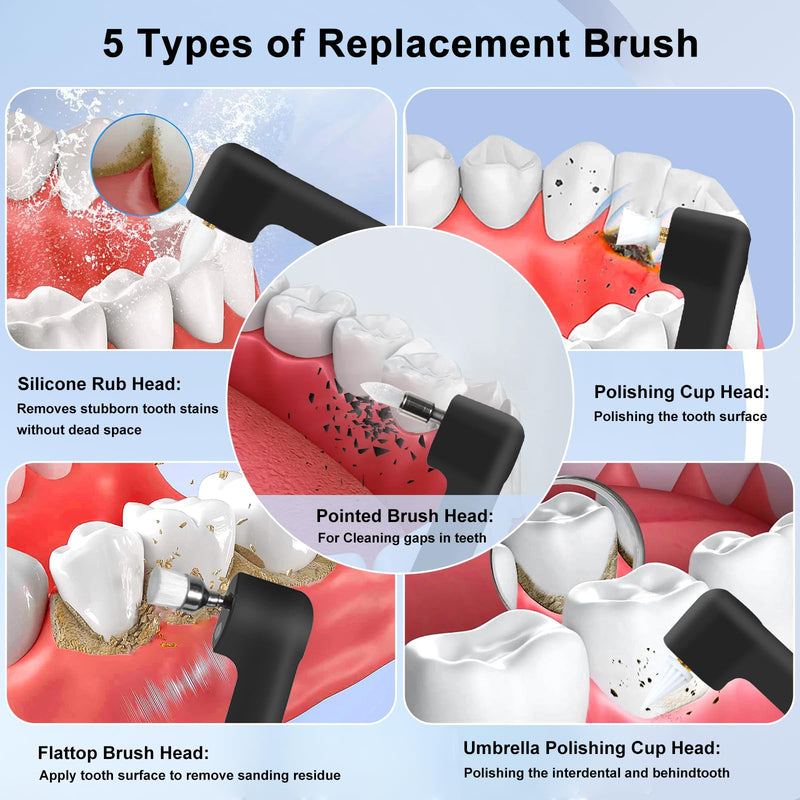 5 Types of Replacement Brush

Silicone Rub Head:
Removes stubborn tooth stains without dead space

Polishing Cup Head:
Polishing the tooth surface

Pointed Brush Head:
For Cleaning gaps in teeth

Flattop Brush Head:
Apply tooth surface to remove sanding residue

Umbrella Polishing Cup Head:
Polishing the interdental and behindtooth