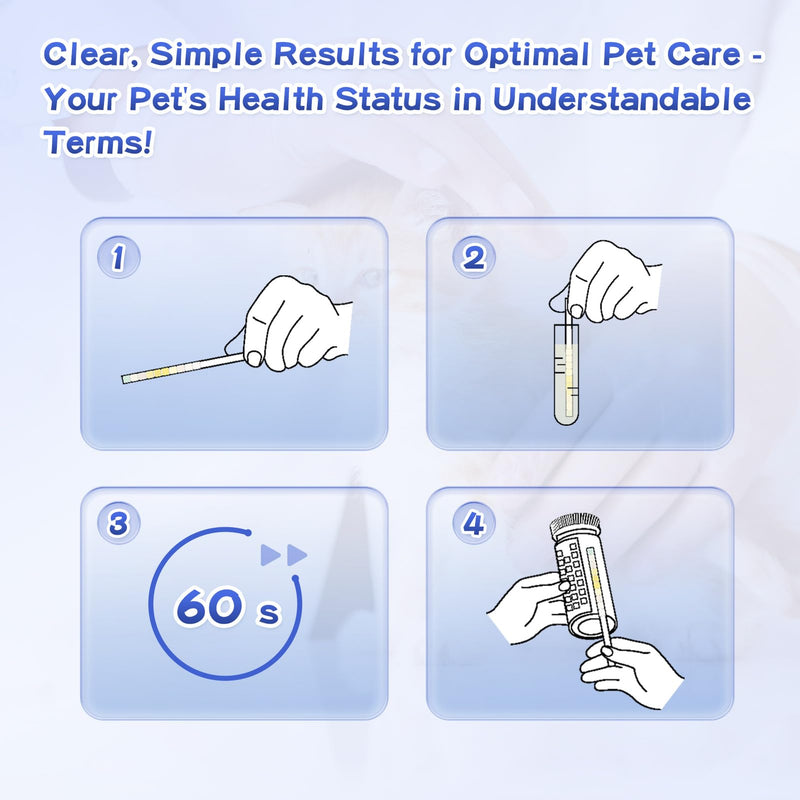 Clear, Simple Results for Optimal Pet Care - Your Pet's Health Status in Understandable Terms!

1

2

3

60 s

4