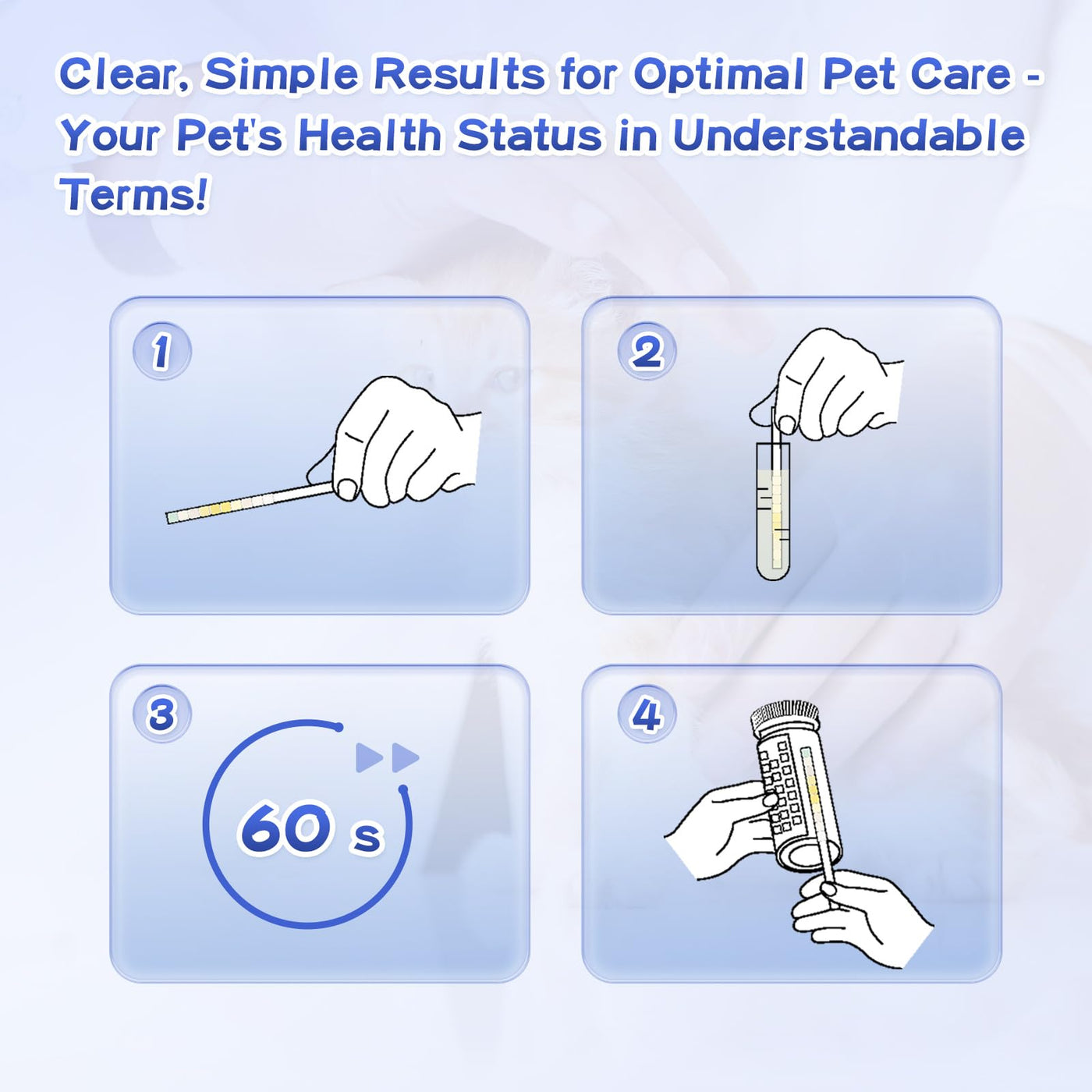 Clear, Simple Results for Optimal Pet Care - Your Pet's Health Status in Understandable Terms!

1

2

3

60 s

4