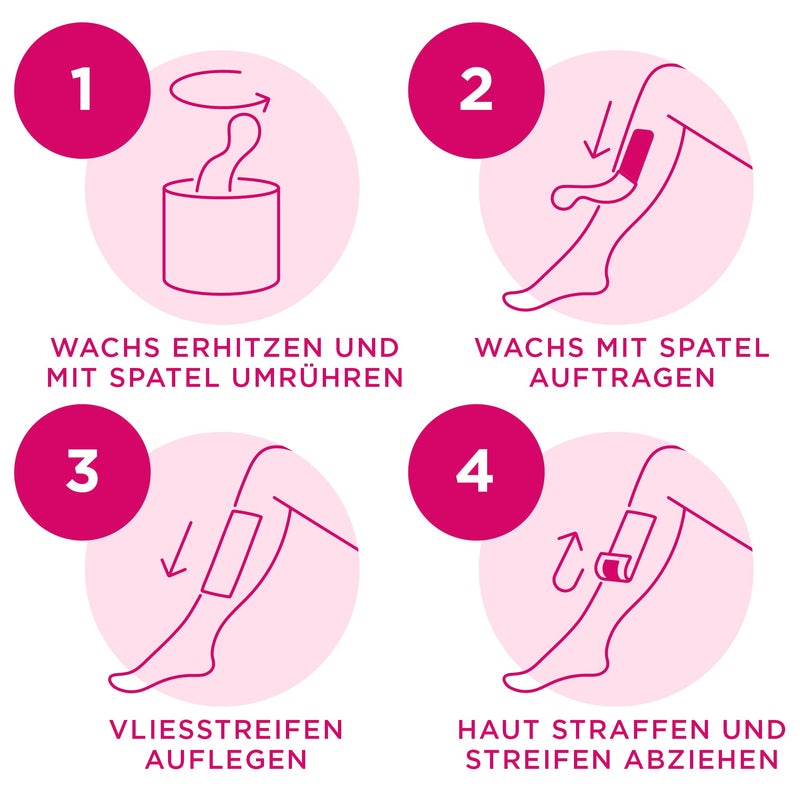 1

WACHS ERHITZEN UND MIT SPATEL UMRÜHREN

2

WACHS MIT SPATEL AUFTRAGEN

3

VLIESSTREIFEN AUFLEGEN

4

HAUT STRAFFEN UND STREIFEN ABZIEHEN