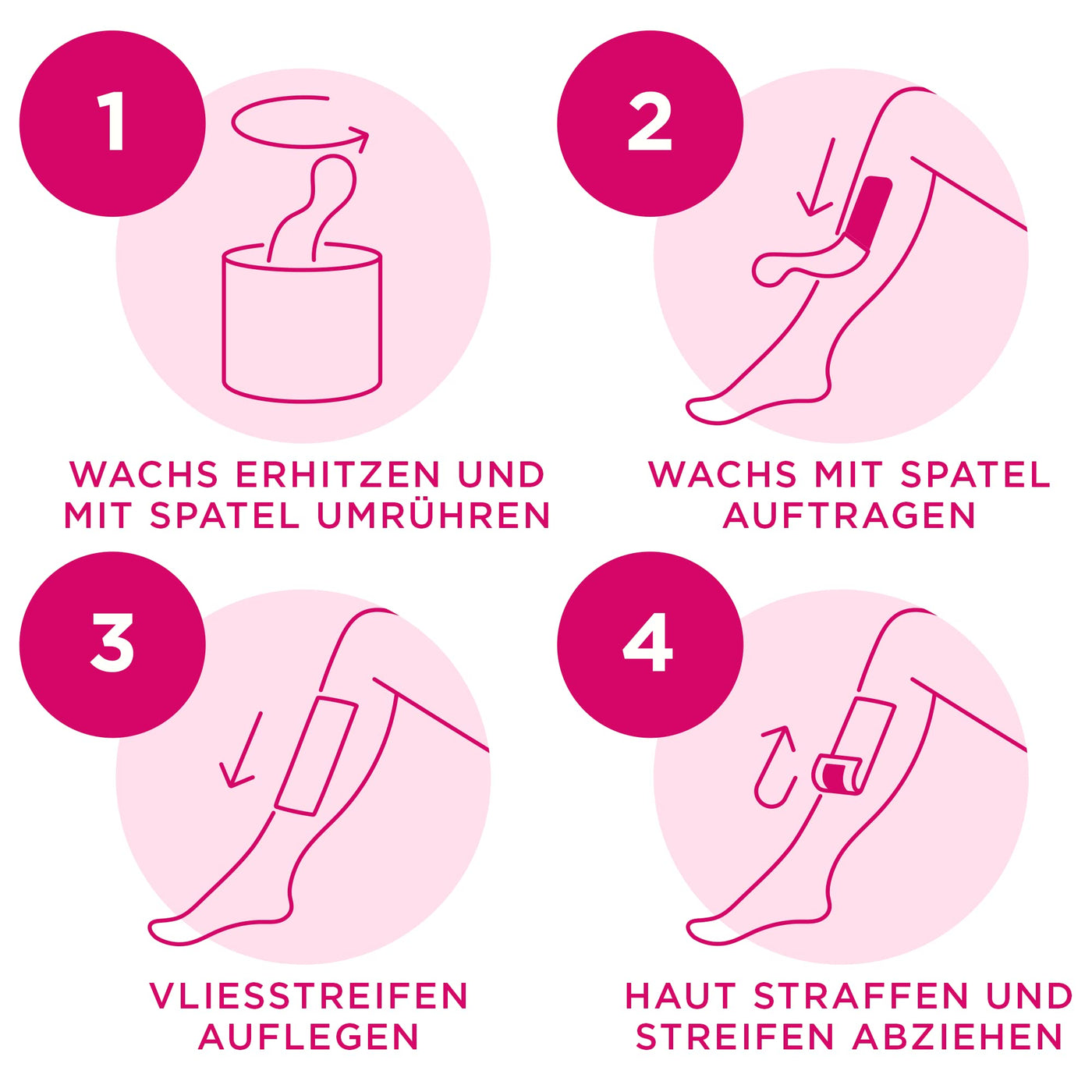 1

WACHS ERHITZEN UND MIT SPATEL UMRÜHREN

2

WACHS MIT SPATEL AUFTRAGEN

3

VLIESSTREIFEN AUFLEGEN

4

HAUT STRAFFEN UND STREIFEN ABZIEHEN