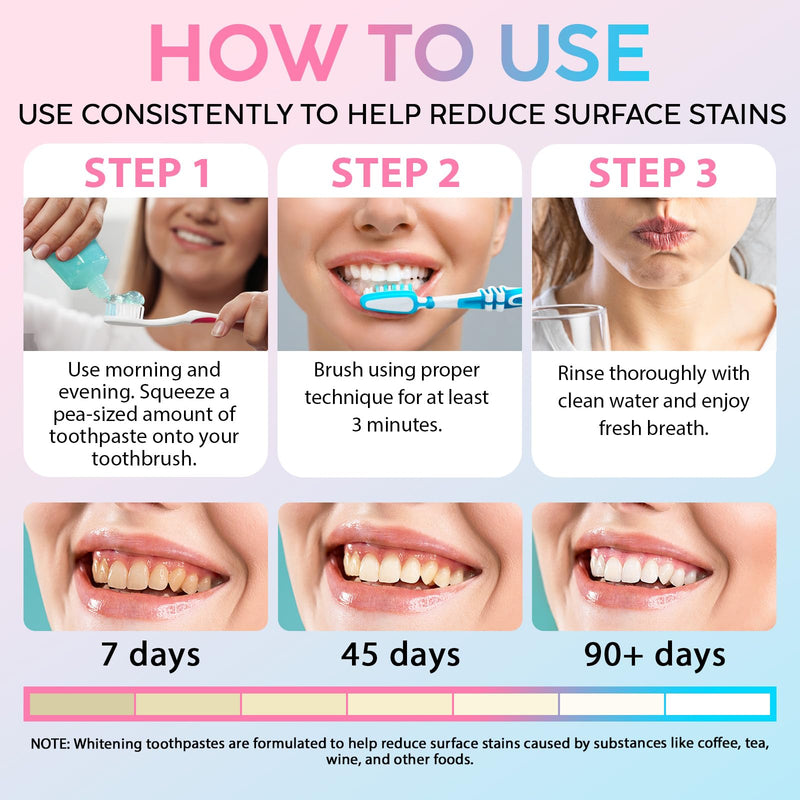 HOW TO USE

USE CONSISTENTLY TO HELP REDUCE SURFACE STAINS

STEP 1

Use morning and evening. Squeeze a pea-sized amount of toothpaste onto your toothbrush.

STEP 2

Brush using proper technique for at least 3 minutes.

STEP 3

Rinse thoroughly with clean water and enjoy fresh breath.

7 days

45 days

90+ days

NOTE: Whitening toothpastes are formulated to help reduce surface stains caused by substances like coffee, tea, wine, and other foods.