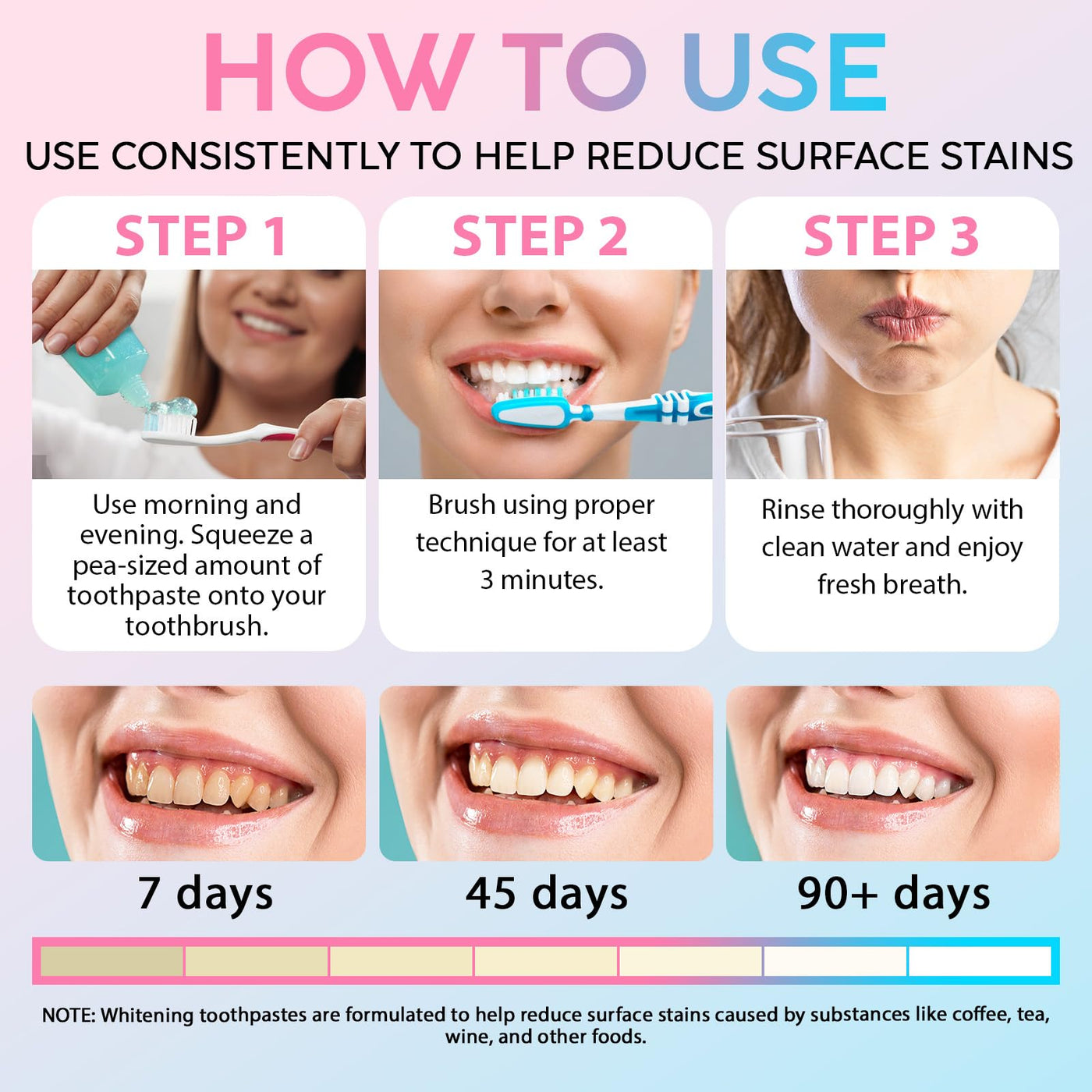 HOW TO USE

USE CONSISTENTLY TO HELP REDUCE SURFACE STAINS

STEP 1

Use morning and evening. Squeeze a pea-sized amount of toothpaste onto your toothbrush.

STEP 2

Brush using proper technique for at least 3 minutes.

STEP 3

Rinse thoroughly with clean water and enjoy fresh breath.

7 days

45 days

90+ days

NOTE: Whitening toothpastes are formulated to help reduce surface stains caused by substances like coffee, tea, wine, and other foods.