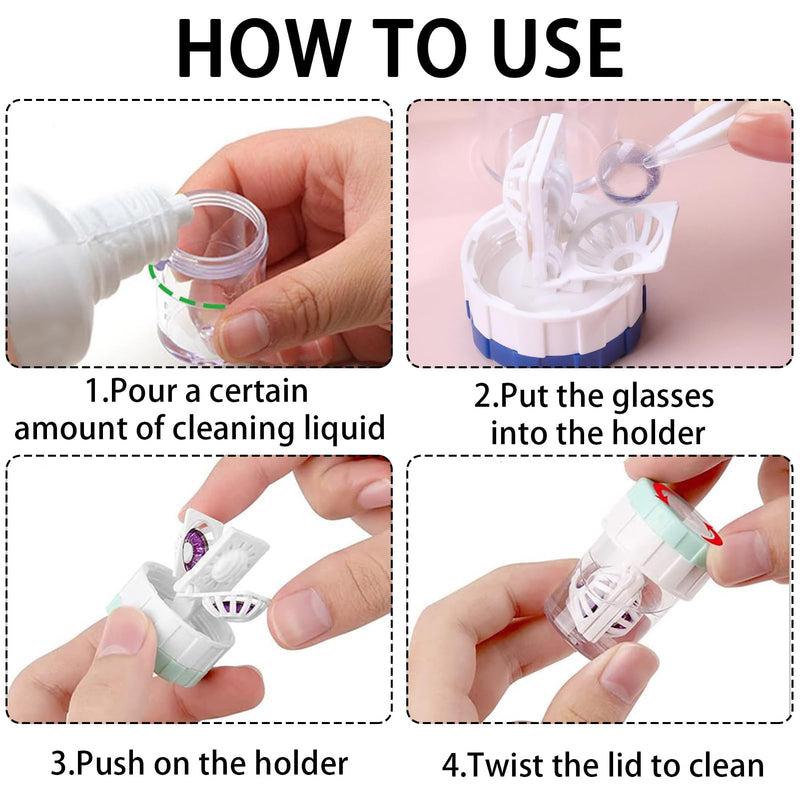 HOW TO USE

1.Pour a certain amount of cleaning liquid

2.Put the glasses into the holder

3.Push on the holder

4.Twist the lid to clean