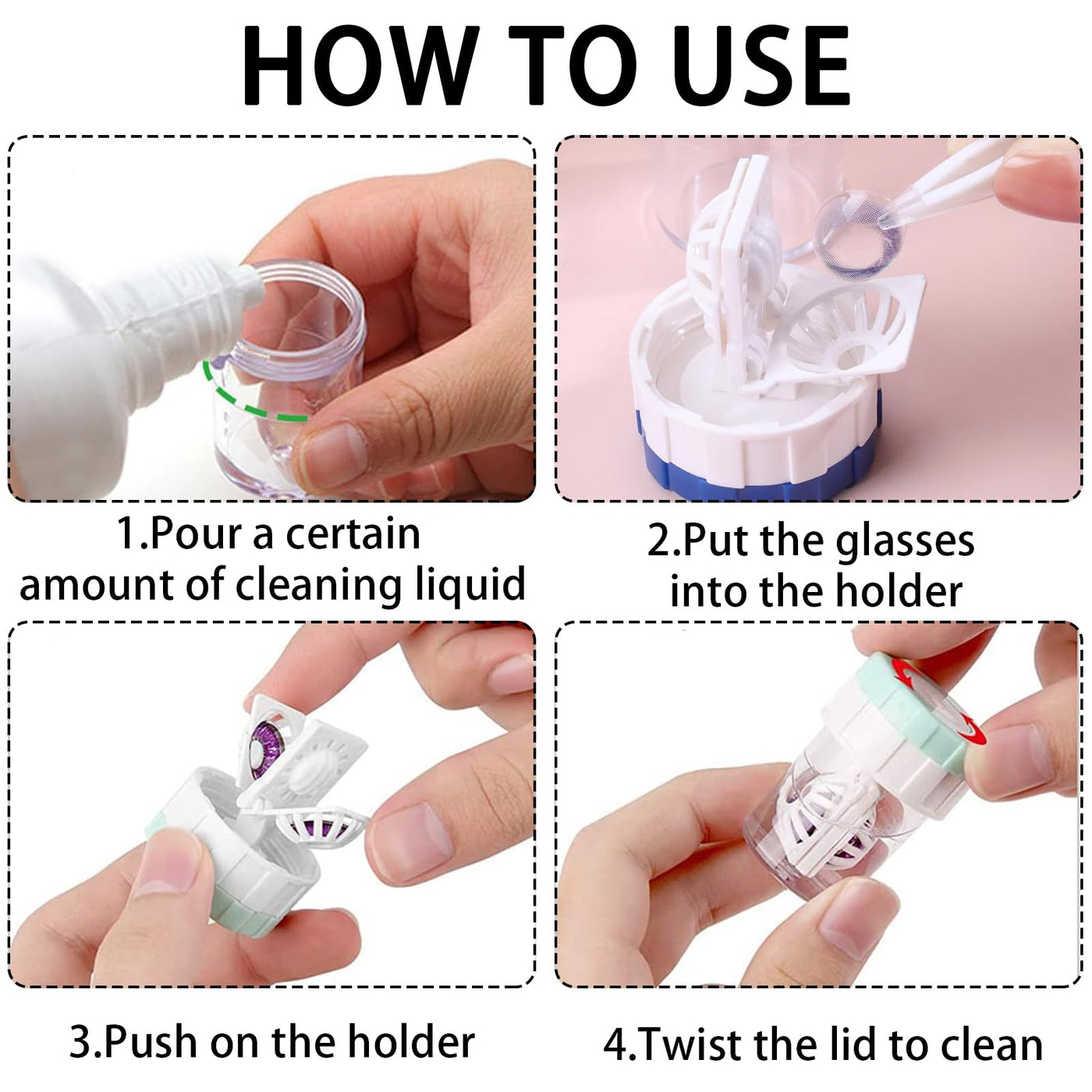 HOW TO USE

1.Pour a certain amount of cleaning liquid

2.Put the glasses into the holder

3.Push on the holder

4.Twist the lid to clean