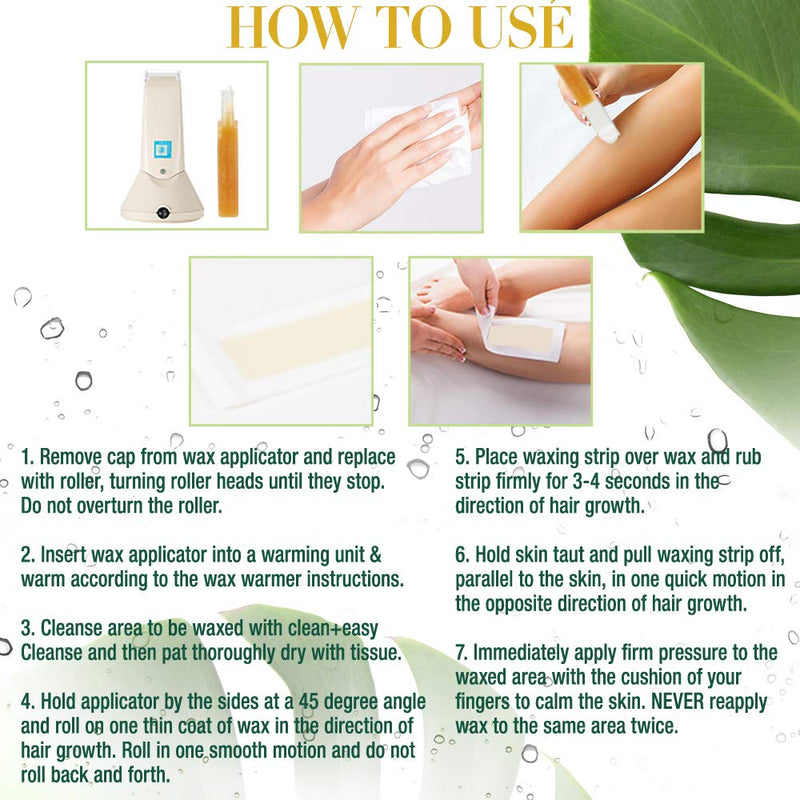 HOW TO USE

1. Remove cap from wax applicator and replace with roller, turning roller heads until they stop. Do not overturn the roller.

2. Insert wax applicator into a warming unit & warm according to the wax warmer instructions.

3. Cleanse area to be waxed with clean+easy Cleanse and then pat thoroughly dry with tissue.

4. Hold applicator by the sides at a 45 degree angle and roll on one thin coat of wax in the direction of hair growth. Roll in one smooth motion and do not roll back and forth.

5. Place waxing strip over wax and rub strip firmly for 3-4 seconds in the direction of hair growth.

6. Hold skin taut and pull waxing strip off, parallel to the skin, in one quick motion in the opposite direction of hair growth.

7. Immediately apply firm pressure to the waxed area with the cushion of your fingers to calm the skin. NEVER reapply wax to the same area twice.