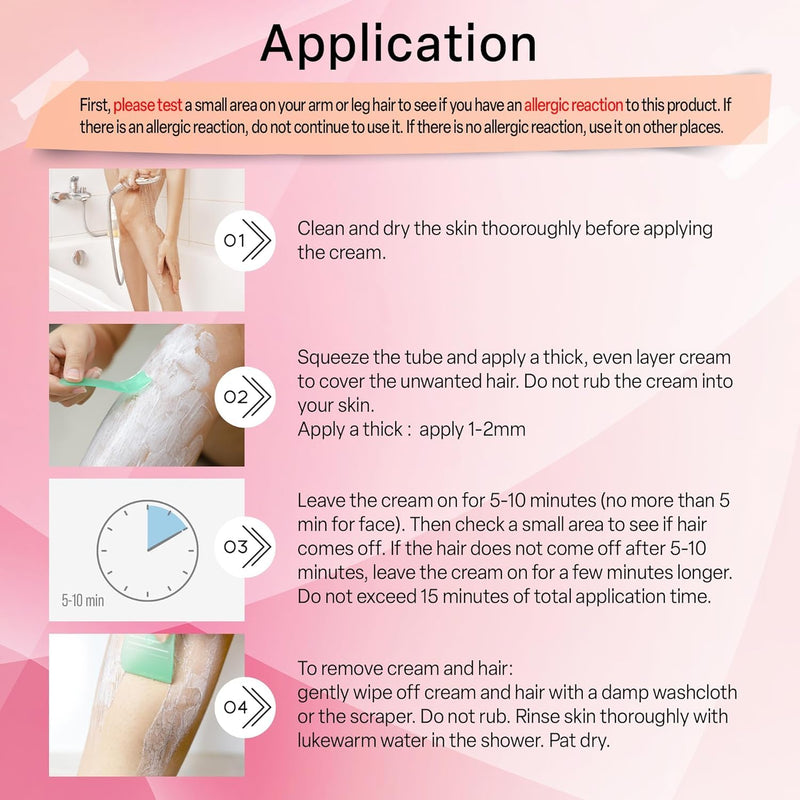 Application

First, please test a small area on your arm or leg hair to see if you have an allergic reaction to this product. If there is an allergic reaction, do not continue to use it. If there is no allergic reaction, use it on other places.

01

Clean and dry the skin thooroughly before applying the cream.

02

Squeeze the tube and apply a thick, even layer cream to cover the unwanted hair. Do not rub the cream into your skin.
Apply a thick : apply 1-2mm

5-10 min

03

Leave the cream on for 5-10 minutes (no more than 5 min for face). Then check a small area to see if hair comes off. If the hair does not come off after 5-10 minutes, leave the cream on for a few minutes longer. Do not exceed 15 minutes of total application time.

04

To remove cream and hair:
gently wipe off cream and hair with a damp washcloth or the scraper. Do not rub. Rinse skin thoroughly with lukewarm water in the shower. Pat dry.