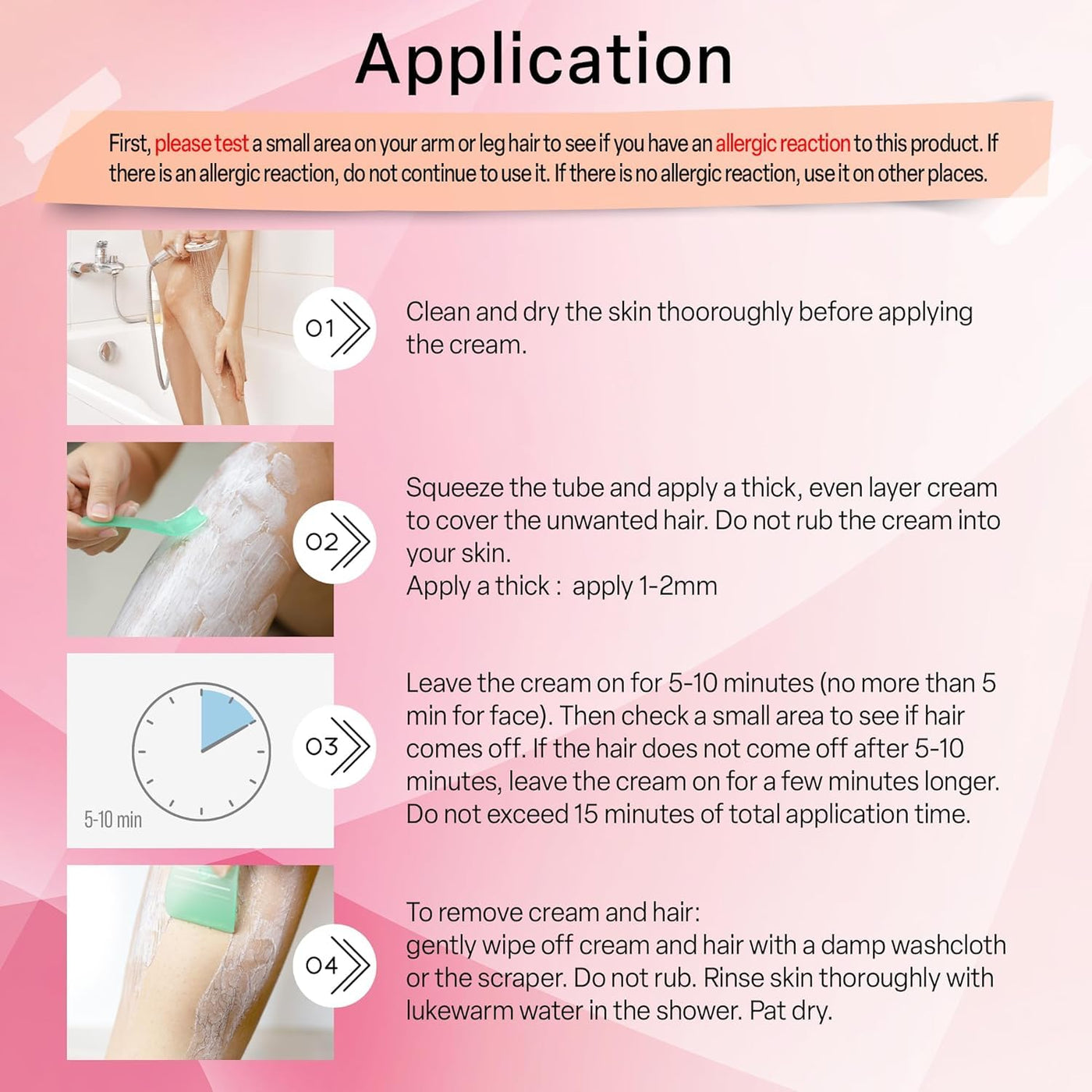 Application

First, please test a small area on your arm or leg hair to see if you have an allergic reaction to this product. If there is an allergic reaction, do not continue to use it. If there is no allergic reaction, use it on other places.

01

Clean and dry the skin thooroughly before applying the cream.

02

Squeeze the tube and apply a thick, even layer cream to cover the unwanted hair. Do not rub the cream into your skin.
Apply a thick : apply 1-2mm

5-10 min

03

Leave the cream on for 5-10 minutes (no more than 5 min for face). Then check a small area to see if hair comes off. If the hair does not come off after 5-10 minutes, leave the cream on for a few minutes longer. Do not exceed 15 minutes of total application time.

04

To remove cream and hair:
gently wipe off cream and hair with a damp washcloth or the scraper. Do not rub. Rinse skin thoroughly with lukewarm water in the shower. Pat dry.