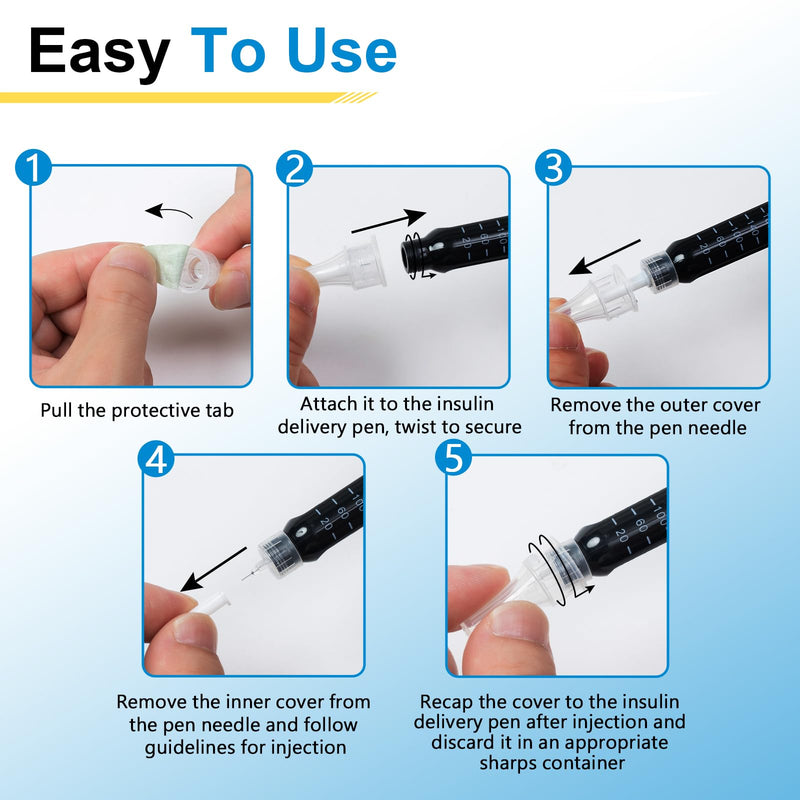 Easy To Use

1

Pull the protective tab

2

20 60 100

Attach it to the insulin delivery pen, twist to secure

3

20 60 100 140

Remove the outer cover from the pen needle

4

20 60 100

Remove the inner cover from the pen needle and follow guidelines for injection

5

20 60 100

Recap the cover to the insulin delivery pen after injection and discard it in an appropriate sharps container