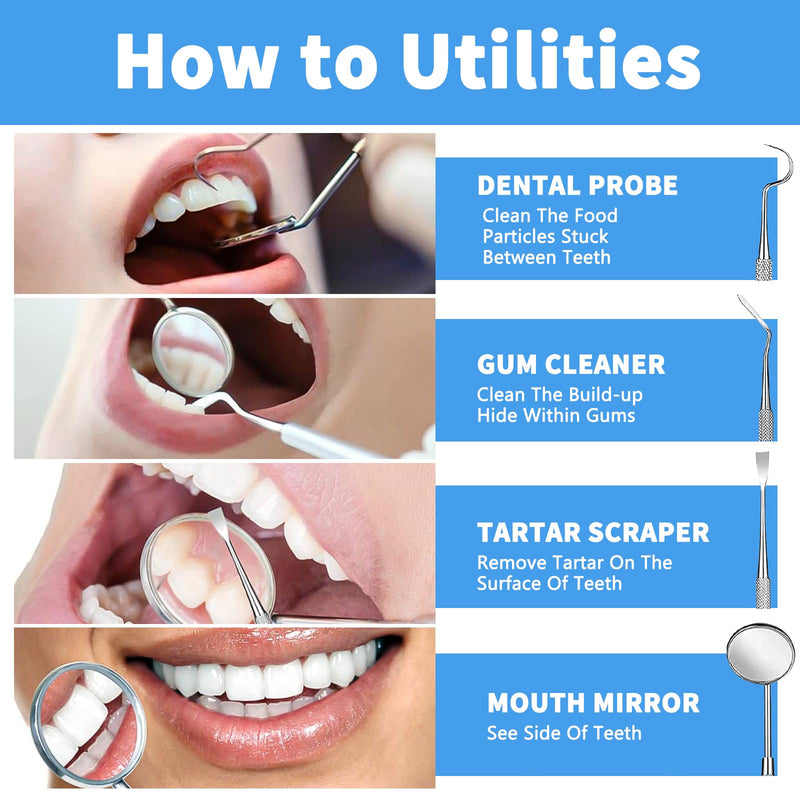 How to Utilities

DENTAL PROBE
Clean The Food Particles Stuck Between Teeth

GUM CLEANER
Clean The Build-up Hide Within Gums

TARTAR SCRAPER
Remove Tartar On The Surface Of Teeth

MOUTH MIRROR
See Side Of Teeth