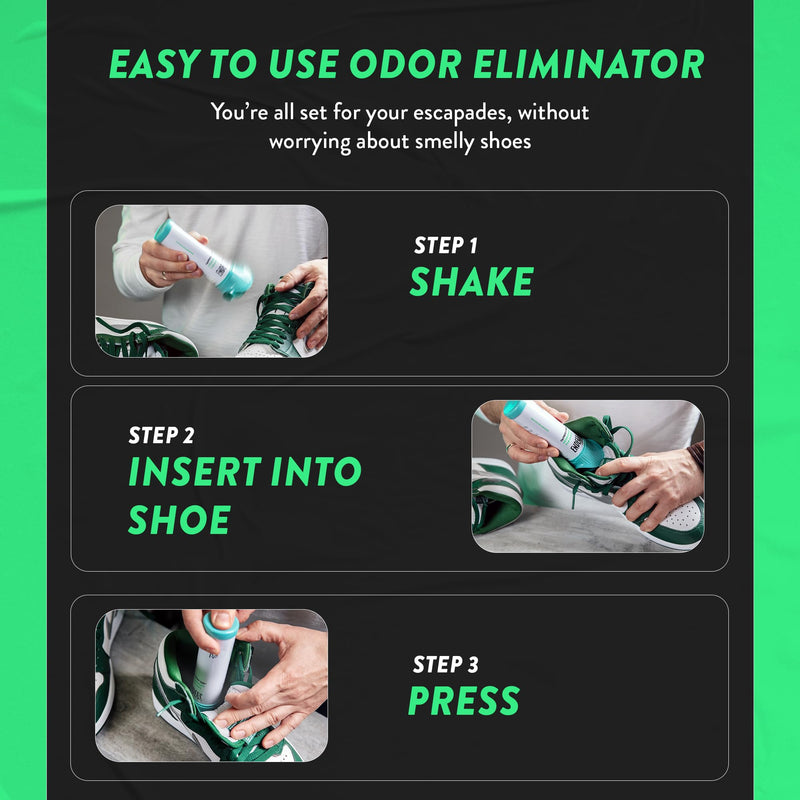 EASY TO USE ODOR ELIMINATOR

You're all set for your escapades, without worrying about smelly shoes

STEP 1
SHAKE

STEP 2
INSERT INTO SHOE

STEP 3
PRESS