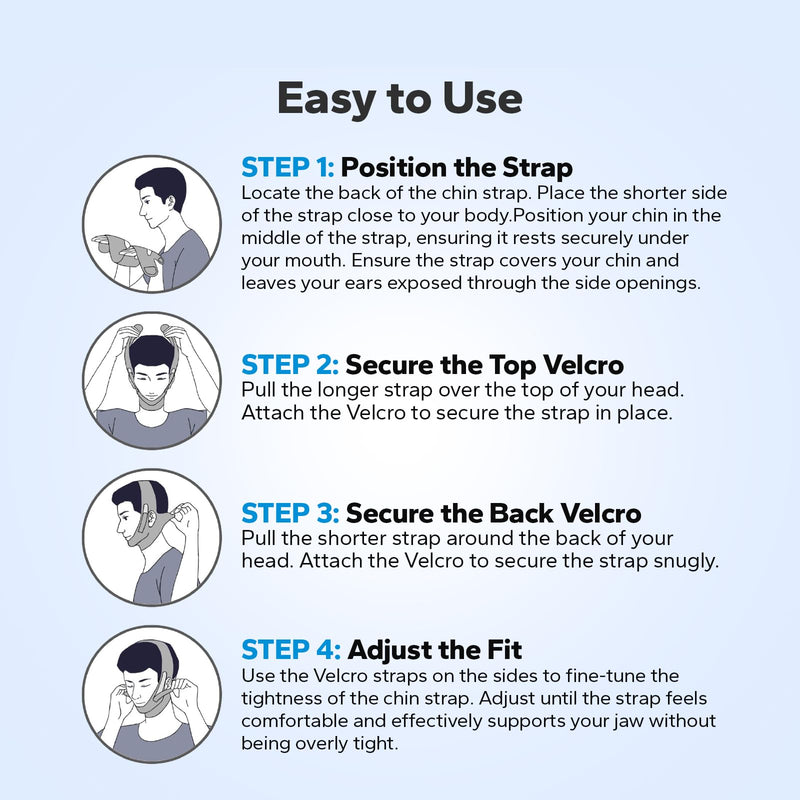 Easy to Use

STEP 1: Position the Strap
Locate the back of the chin strap. Place the shorter side of the strap close to your body.Position your chin in the middle of the strap, ensuring it rests securely under your mouth. Ensure the strap covers your chin and leaves your ears exposed through the side openings.

STEP 2: Secure the Top Velcro
Pull the longer strap over the top of your head. Attach the Velcro to secure the strap in place.

STEP 3: Secure the Back Velcro
Pull the shorter strap around the back of your head. Attach the Velcro to secure the strap snugly.

STEP 4: Adjust the Fit
Use the Velcro straps on the sides to fine-tune the tightness of the chin strap. Adjust until the strap feels comfortable and effectively supports your jaw without being overly tight.