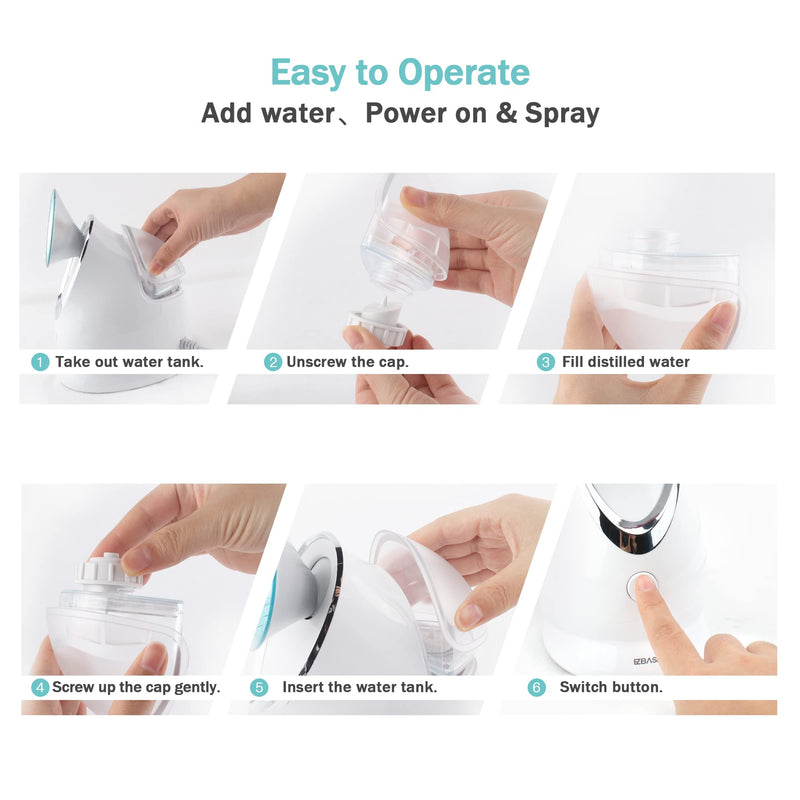 Easy to Operate
Add water、Power on & Spray

1 Take out water tank.

2 Unscrew the cap.

3 Fill distilled water

4 Screw up the cap gently.

5 Insert the water tank.

6 Switch button.

EZBAS