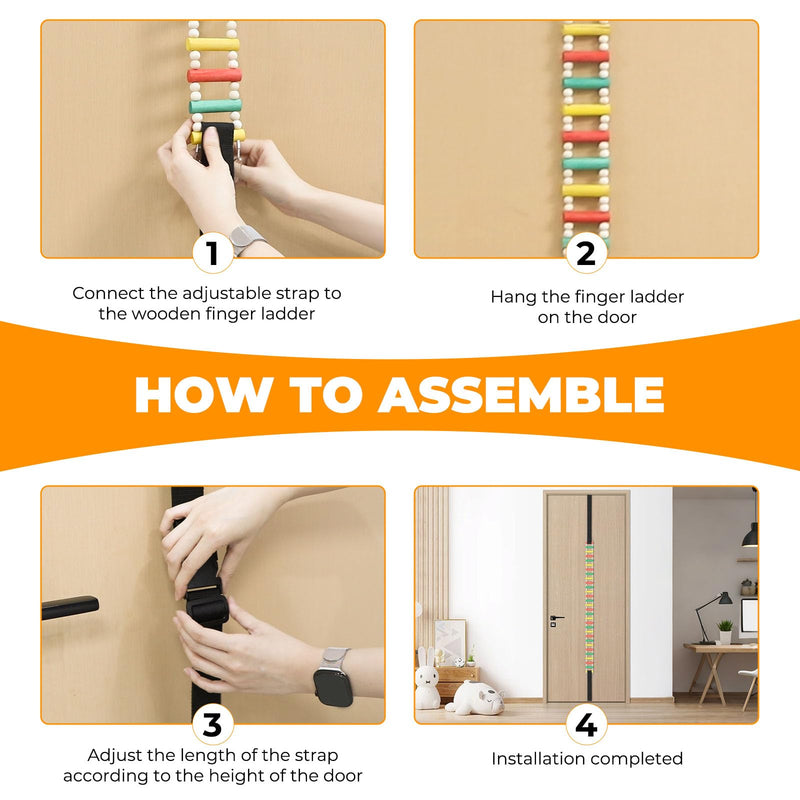 1

Connect the adjustable strap to the wooden finger ladder

2

Hang the finger ladder on the door

HOW TO ASSEMBLE

3

Adjust the length of the strap according to the height of the door

4

Installation completed