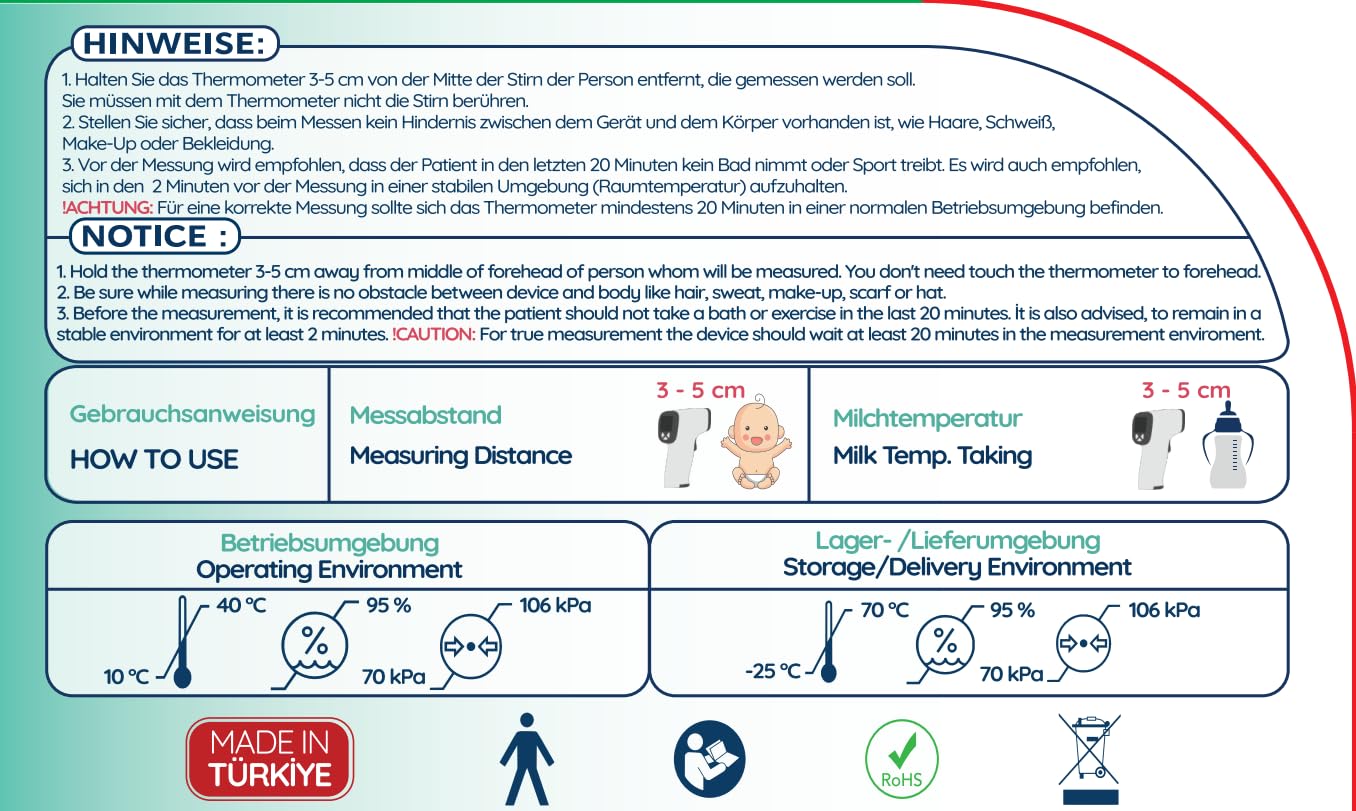 HINWEISE:

1. Halten Sie das Thermometer 3-5 cm von der Mitte der Stirn der Person entfernt, die gemessen werden soll. Sie müssen mit dem Thermometer nicht die Stirn berühren.
2. Stellen Sie sicher, dass beim Messen kein Hindernis zwischen dem Gerät und dem Körper vorhanden ist, wie Haare, Schweiß, Make-Up oder Bekleidung.
3. Vor der Messung wird empfohlen, dass der Patient in den letzten 20 Minuten kein Bad nimmt oder Sport treibt. Es wird auch empfohlen, sich in den 2 Minuten vor der Messung in einer stabilen Umgebung (Raumtemperatur) aufzuhalten.
!ACHTUNG: Für eine korrekte Messung sollte sich das Thermometer mindestens 20 Minuten in einer normalen Betriebsumgebung befinden.

NOTICE :

1. Hold the thermometer 3-5 cm away from middle of forehead of person whom will be measured. You don't need touch the thermometer to forehead.
2. Be sure while measuring there is no obstacle between device and body like hair, sweat, make-up, scarf or hat.
3. Before the measurement, it is recommended that the patient should not take a bath or exercise in the last 20 minutes. İt is also advised, to remain in a stable environment for at least 2 minutes. !CAUTION: For true measurement the device should wait at least 20 minutes in the measurement enviroment.

Gebrauchsanweisung
HOW TO USE

Messabstand
Measuring Distance
3 - 5 cm

Milchtemperatur
Milk Temp. Taking
3 - 5 cm

Betriebsumgebung
Operating Environment
40 °C
10 °C
95 %
%
70 kPa
106 kPa

Lager- /Lieferumgebung
Storage/Delivery Environment
70 °C
-25 °C
95 %
%
70 kPa
106 kPa

MADE IN TÜRKİYE

RoHS