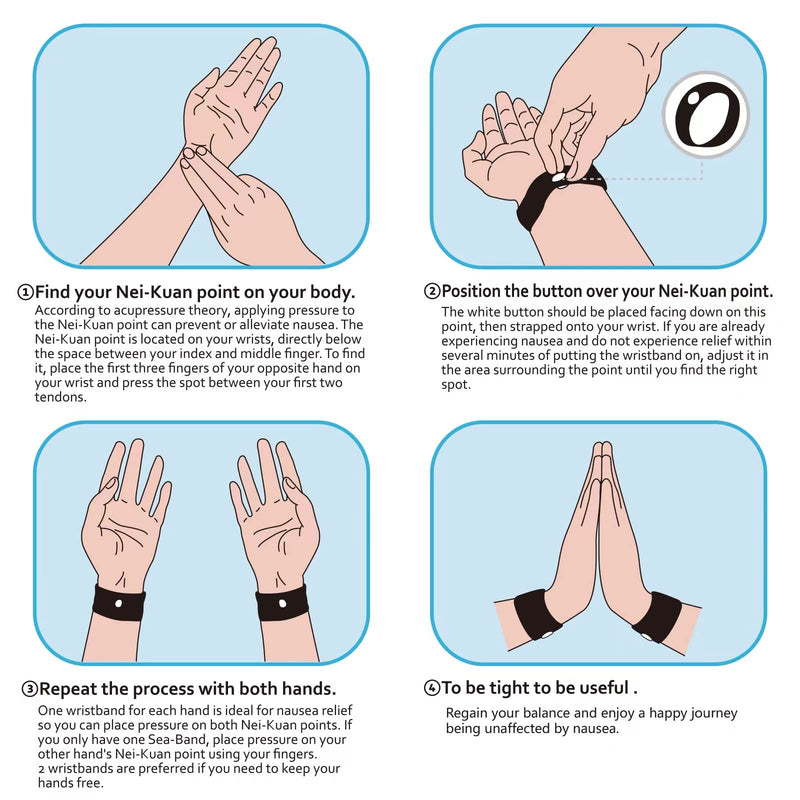 ①Find your Nei-Kuan point on your body.
According to acupressure theory, applying pressure to the Nei-Kuan point can prevent or alleviate nausea. The Nei-Kuan point is located on your wrists, directly below the space between your index and middle finger. To find it, place the first three fingers of your opposite hand on your wrist and press the spot between your first two tendons.

②Position the button over your Nei-Kuan point.
The white button should be placed facing down on this point, then strapped onto your wrist. If you are already experiencing nausea and do not experience relief within several minutes of putting the wristband on, adjust it in the area surrounding the point until you find the right spot.

③Repeat the process with both hands.
One wristband for each hand is ideal for nausea relief so you can place pressure on both Nei-Kuan points. If you only have one Sea-Band, place pressure on your other hand's Nei-Kuan point using your fingers.
2 wristbands are preferred if you need to keep your hands free.

④To be tight to be useful .
Regain your balance and enjoy a happy journey being unaffected by nausea.