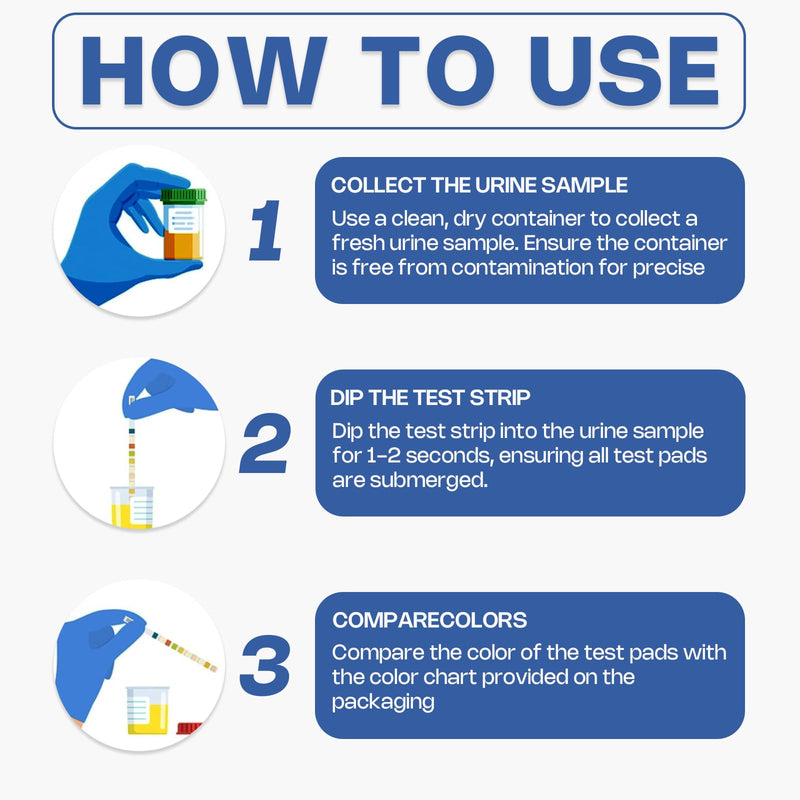 HOW TO USE

1

COLLECT THE URINE SAMPLE

Use a clean, dry container to collect a fresh urine sample. Ensure the container is free from contamination for precise

2

DIP THE TEST STRIP

Dip the test strip into the urine sample for 1-2 seconds, ensuring all test pads are submerged.

3

COMPARECOLORS

Compare the color of the test pads with the color chart provided on the packaging