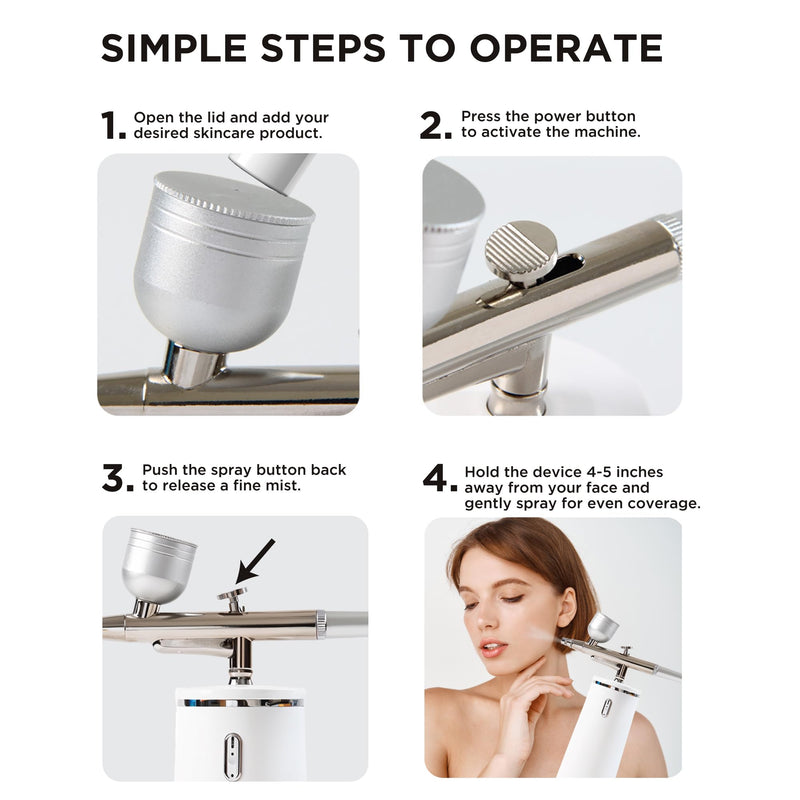 SIMPLE STEPS TO OPERATE

1. Open the lid and add your desired skincare product.

2. Press the power button to activate the machine.

3. Push the spray button back to release a fine mist.

4. Hold the device 4-5 inches away from your face and gently spray for even coverage.