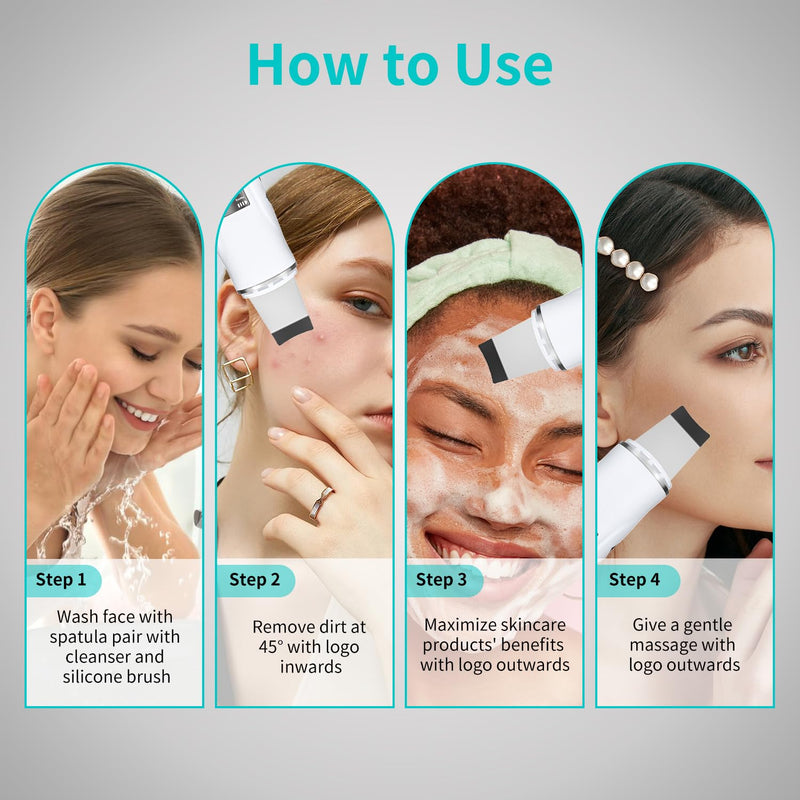 How to Use

Step 1
Wash face with spatula pair with cleanser and silicone brush

Step 2
Remove dirt at 45° with logo inwards

Step 3
Maximize skincare products' benefits with logo outwards

Step 4
Give a gentle massage with logo outwards