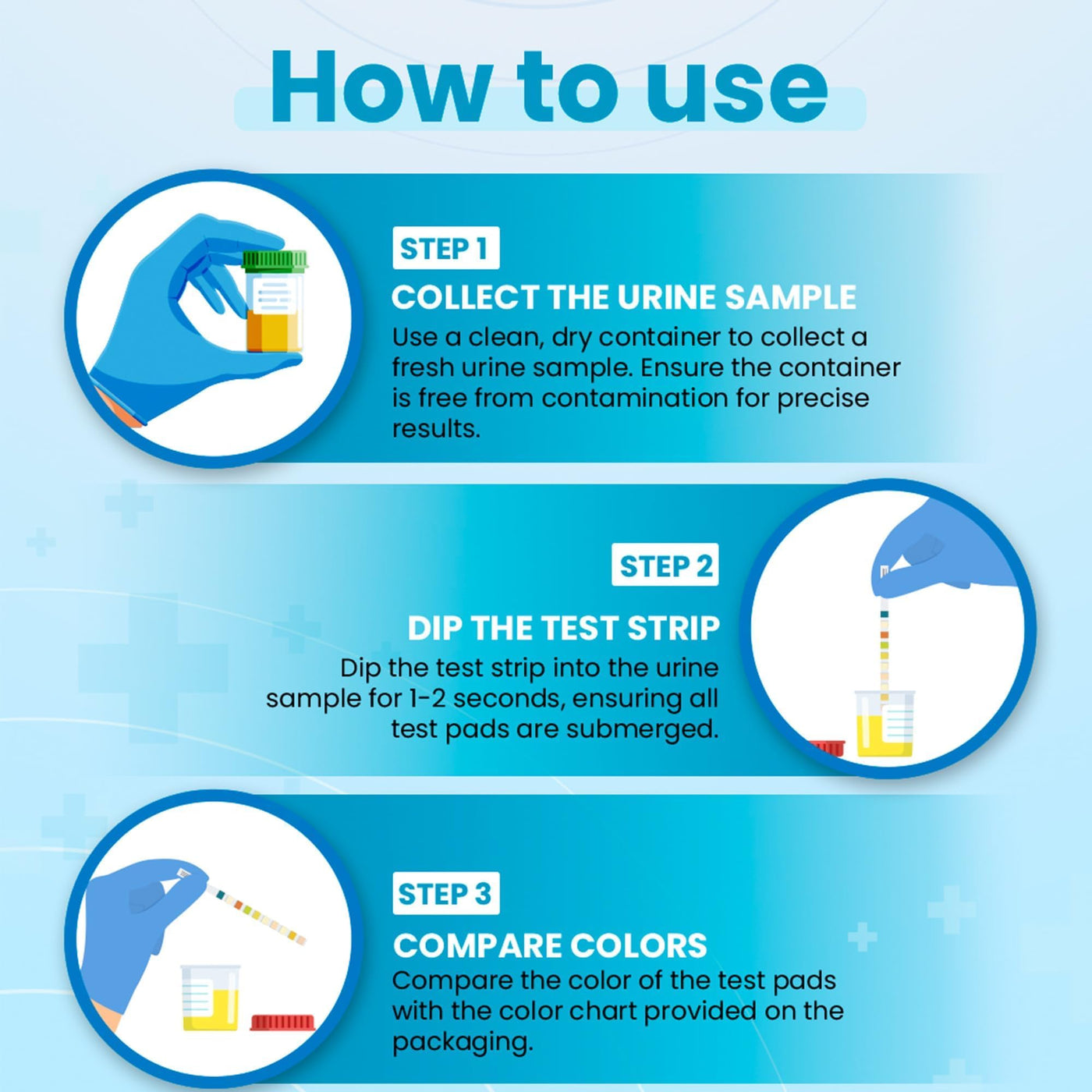 How to use

STEP 1

COLLECT THE URINE SAMPLE

Use a clean, dry container to collect a fresh urine sample. Ensure the container is free from contamination for precise results.

STEP 2

DIP THE TEST STRIP

Dip the test strip into the urine sample for 1-2 seconds, ensuring all test pads are submerged.

STEP 3

COMPARE COLORS

Compare the color of the test pads with the color chart provided on the packaging.