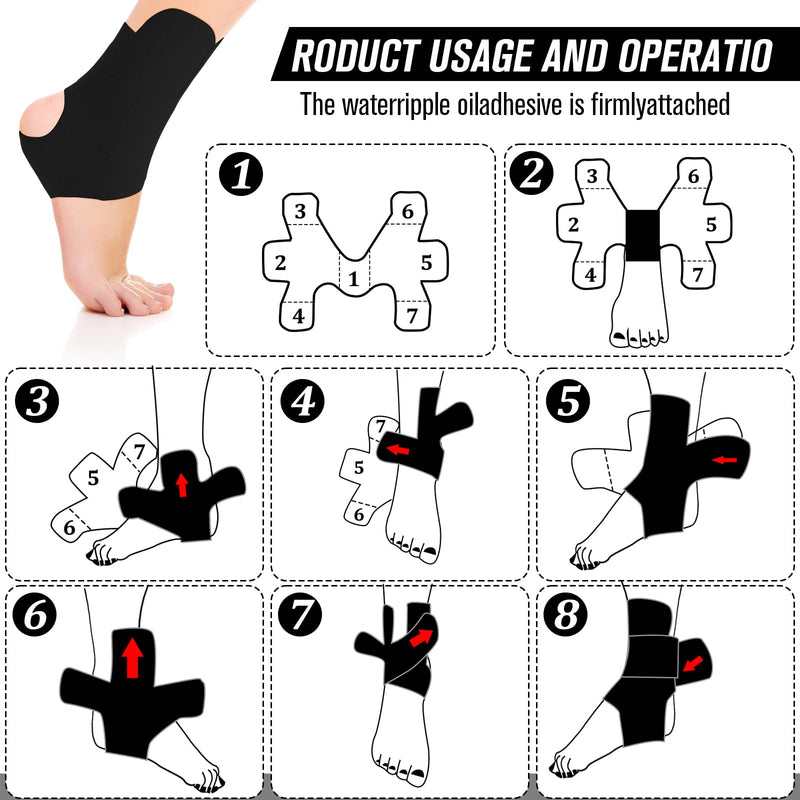 RODUCT USAGE AND OPERATIO

The waterripple oiladhesive is firmlyattached

1
3 6
2 1 5
4 7

2
3 6
2 5
4 7

3
7
5
6

4
7
5
6

5

6

7

8