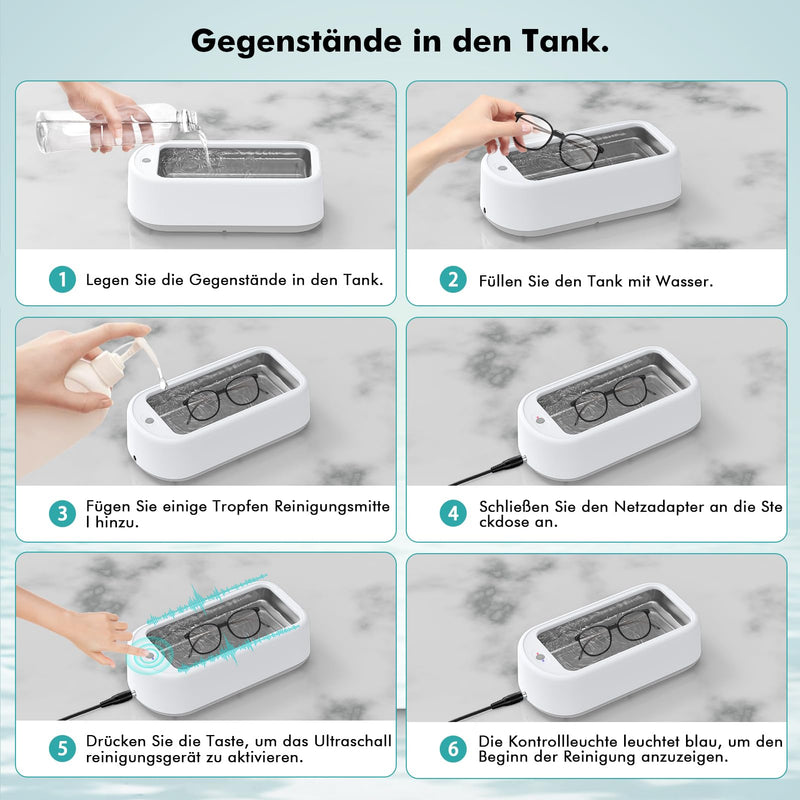 Gegenstände in den Tank.

1 Legen Sie die Gegenstände in den Tank.

2 Füllen Sie den Tank mit Wasser.

3 Fügen Sie einige Tropfen Reinigungsmitte l hinzu.

4 Schließen Sie den Netzadapter an die Ste ckdose an.

5 Drücken Sie die Taste, um das Ultraschall reinigungsgerät zu aktivieren.

6 Die Kontrollleuchte leuchtet blau, um den Beginn der Reinigung anzuzeigen.