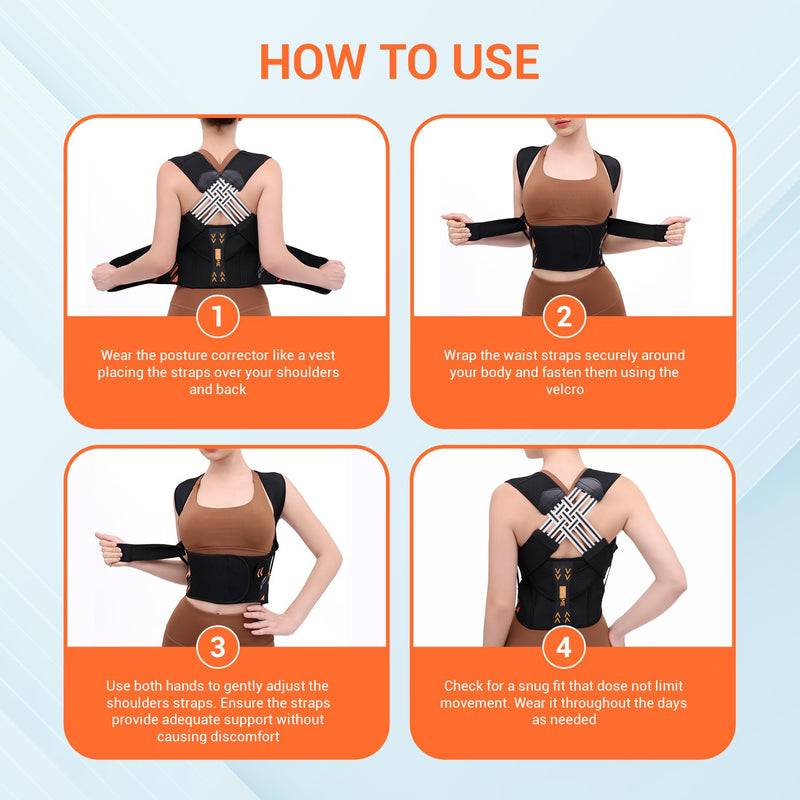 HOW TO USE

1

Wear the posture corrector like a vest placing the straps over your shoulders and back

2

Wrap the waist straps securely around your body and fasten them using the velcro

3

Use both hands to gently adjust the shoulders straps. Ensure the straps provide adequate support without causing discomfort

4

Check for a snug fit that dose not limit movement. Wear it throughout the days as needed