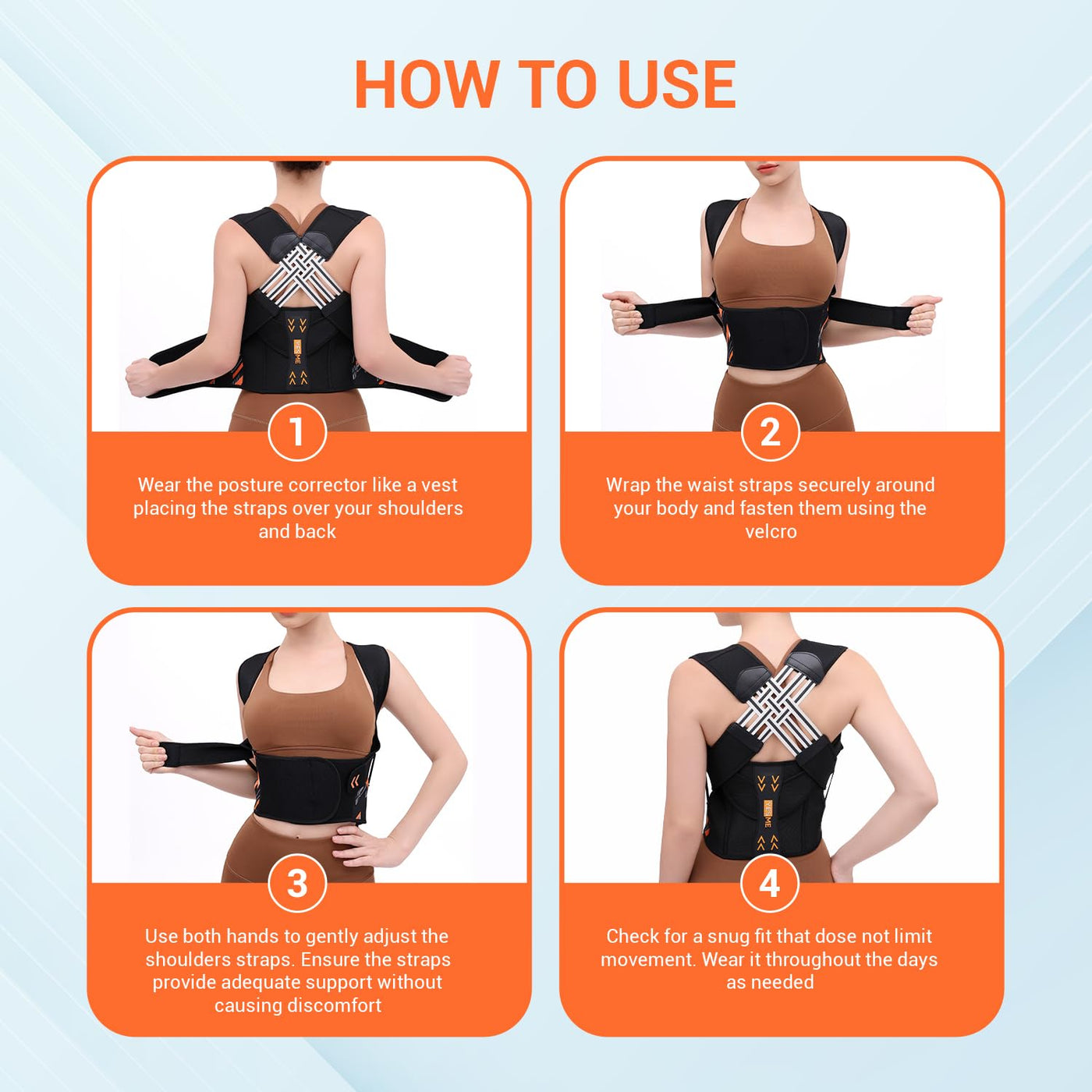 HOW TO USE

YESME

1

Wear the posture corrector like a vest placing the straps over your shoulders and back

2

Wrap the waist straps securely around your body and fasten them using the velcro

3

Use both hands to gently adjust the shoulders straps. Ensure the straps provide adequate support without causing discomfort

YESME

4

Check for a snug fit that dose not limit movement. Wear it throughout the days as needed