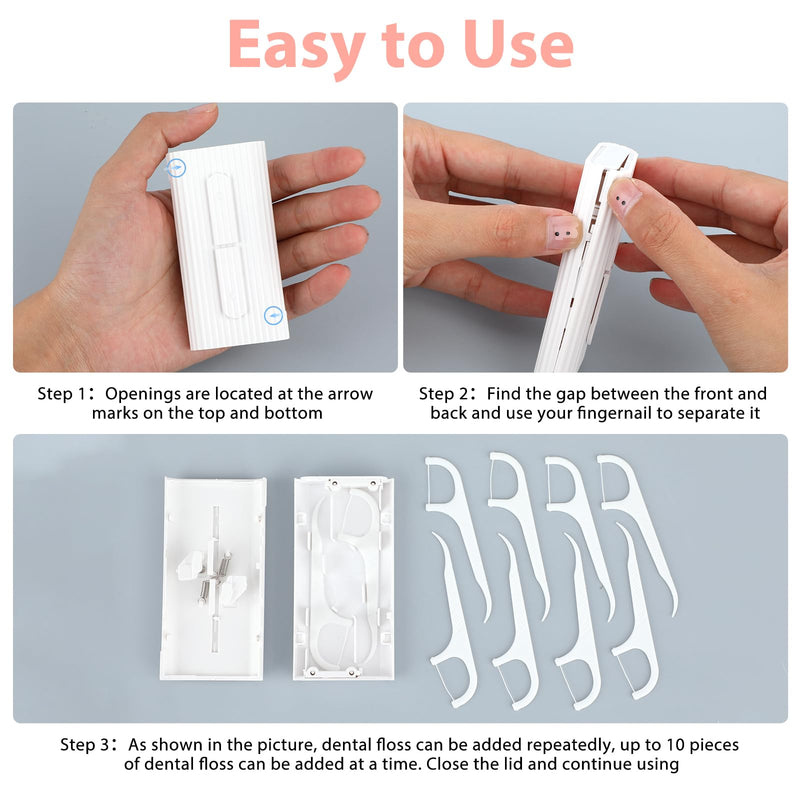 Easy to Use

Step 1：Openings are located at the arrow marks on the top and bottom

Step 2：Find the gap between the front and back and use your fingernail to separate it

Step 3：As shown in the picture, dental floss can be added repeatedly, up to 10 pieces of dental floss can be added at a time. Close the lid and continue using