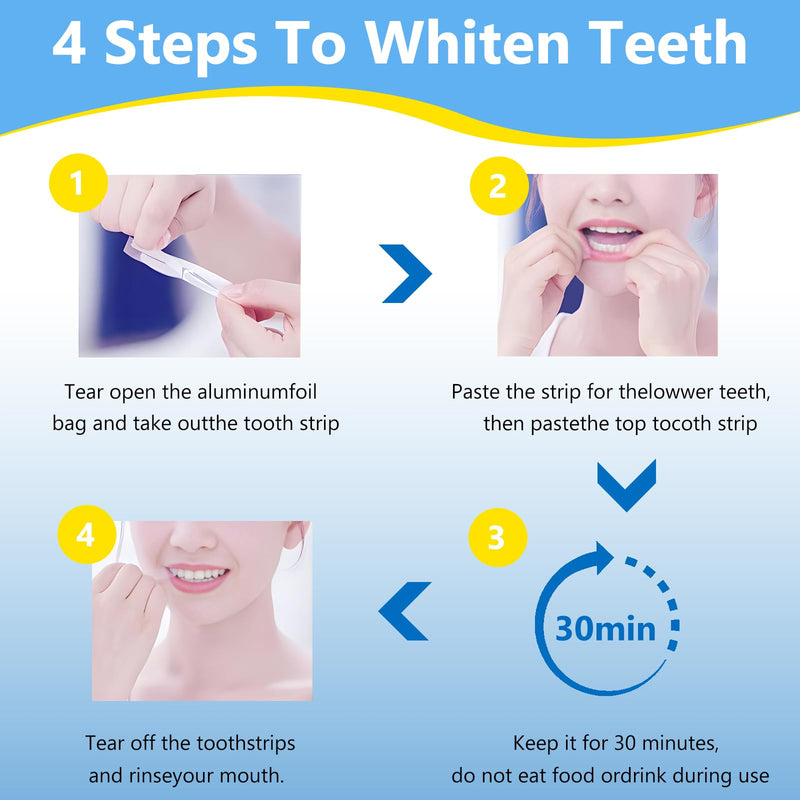 4 Steps To Whiten Teeth

1

Tear open the aluminumfoil bag and take outthe tooth strip

2

Paste the strip for thelowwer teeth, then pastethe top tocoth strip

3

30min

Keep it for 30 minutes, do not eat food ordrink during use

4

Tear off the toothstrips and rinseyour mouth.