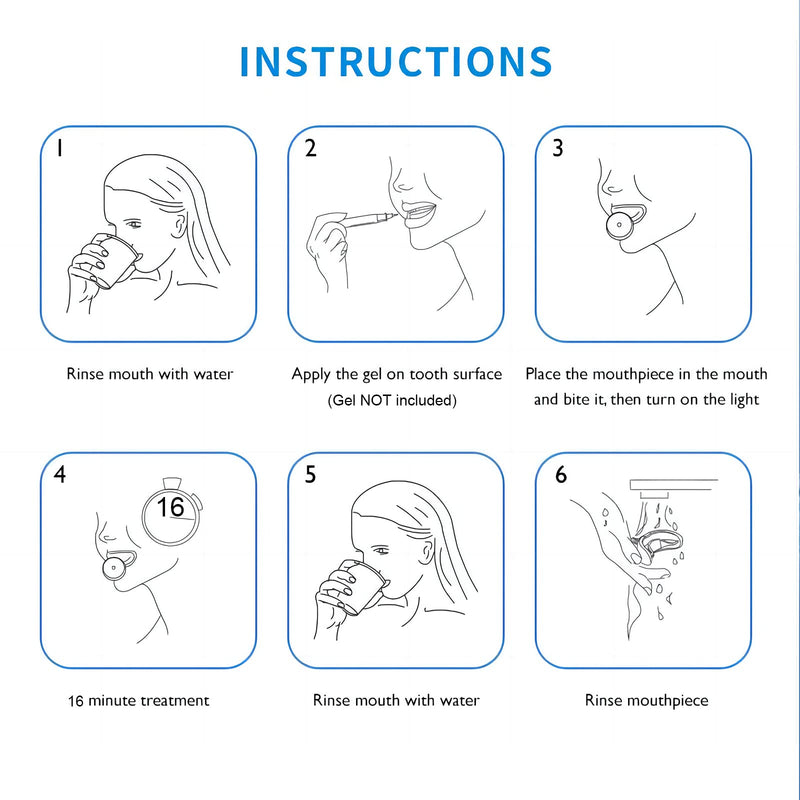 INSTRUCTIONS

1

Rinse mouth with water

2

Apply the gel on tooth surface
(Gel NOT included)

3

Place the mouthpiece in the mouth and bite it, then turn on the light

4

16

16 minute treatment

5

Rinse mouth with water

6

Rinse mouthpiece