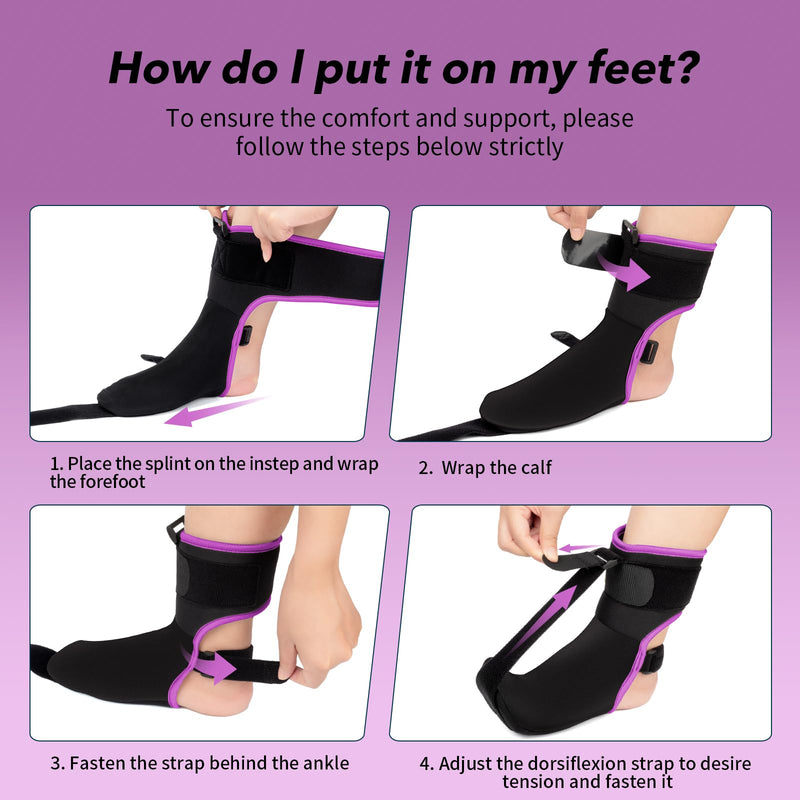 How do I put it on my feet?

To ensure the comfort and support, please follow the steps below strictly

1. Place the splint on the instep and wrap the forefoot

2. Wrap the calf

3. Fasten the strap behind the ankle

4. Adjust the dorsiflexion strap to desire tension and fasten it