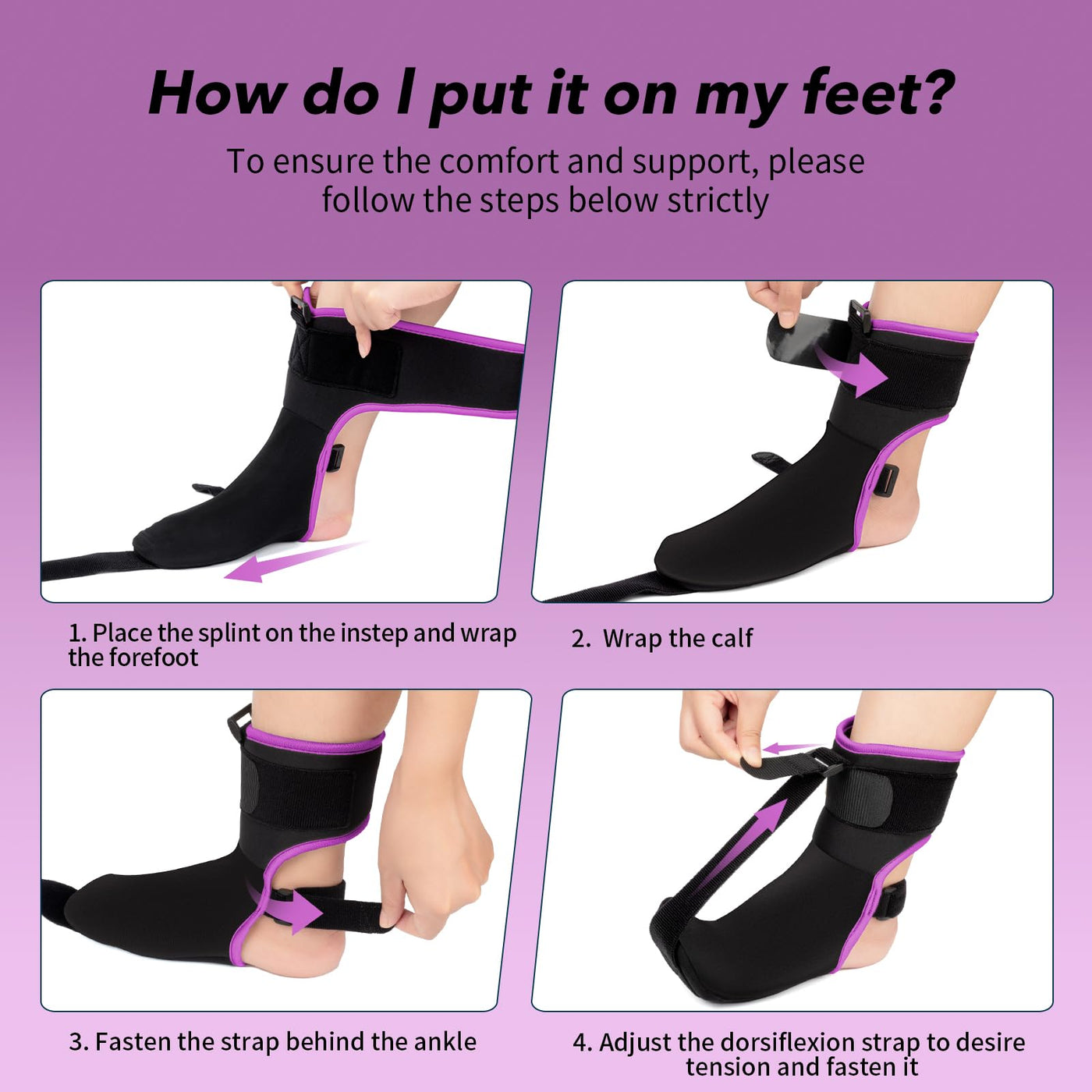 How do I put it on my feet?

To ensure the comfort and support, please follow the steps below strictly

1. Place the splint on the instep and wrap the forefoot

2. Wrap the calf

3. Fasten the strap behind the ankle

4. Adjust the dorsiflexion strap to desire tension and fasten it