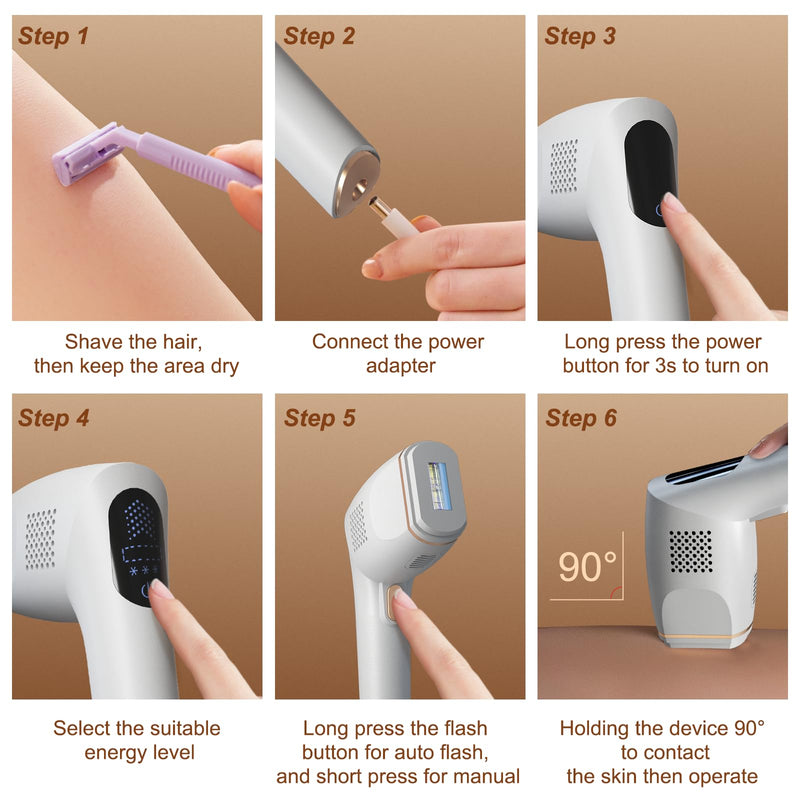 Step 1

Shave the hair, then keep the area dry

Step 2

Connect the power adapter

Step 3

Long press the power button for 3s to turn on

Step 4

Select the suitable energy level

Step 5

Long press the flash button for auto flash, and short press for manual

Step 6

90°

Holding the device 90° to contact the skin then operate