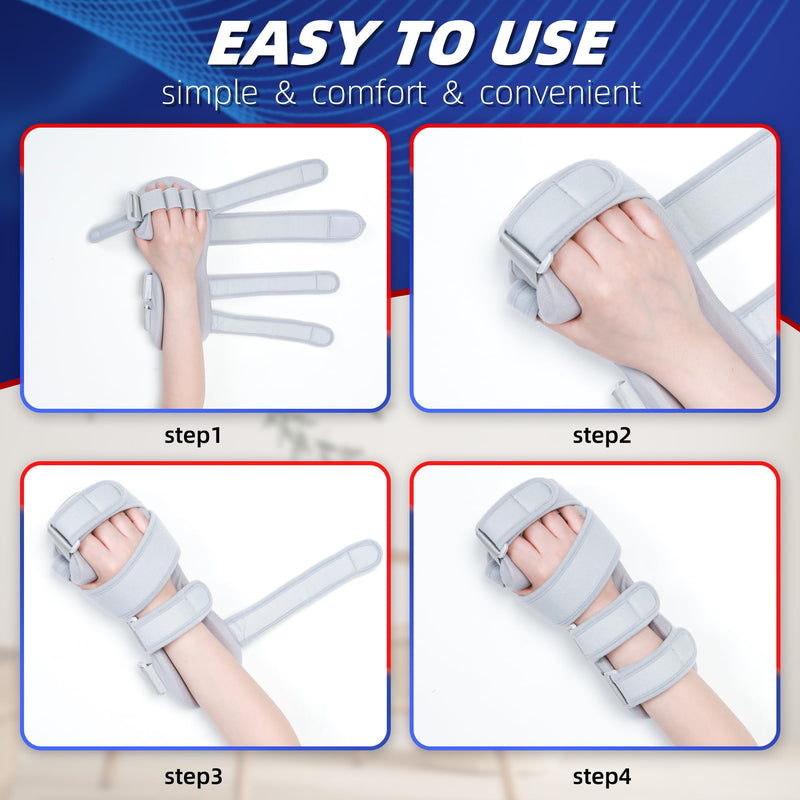 EASY TO USE
simple & comfort & convenient

step1

step2

step3

step4