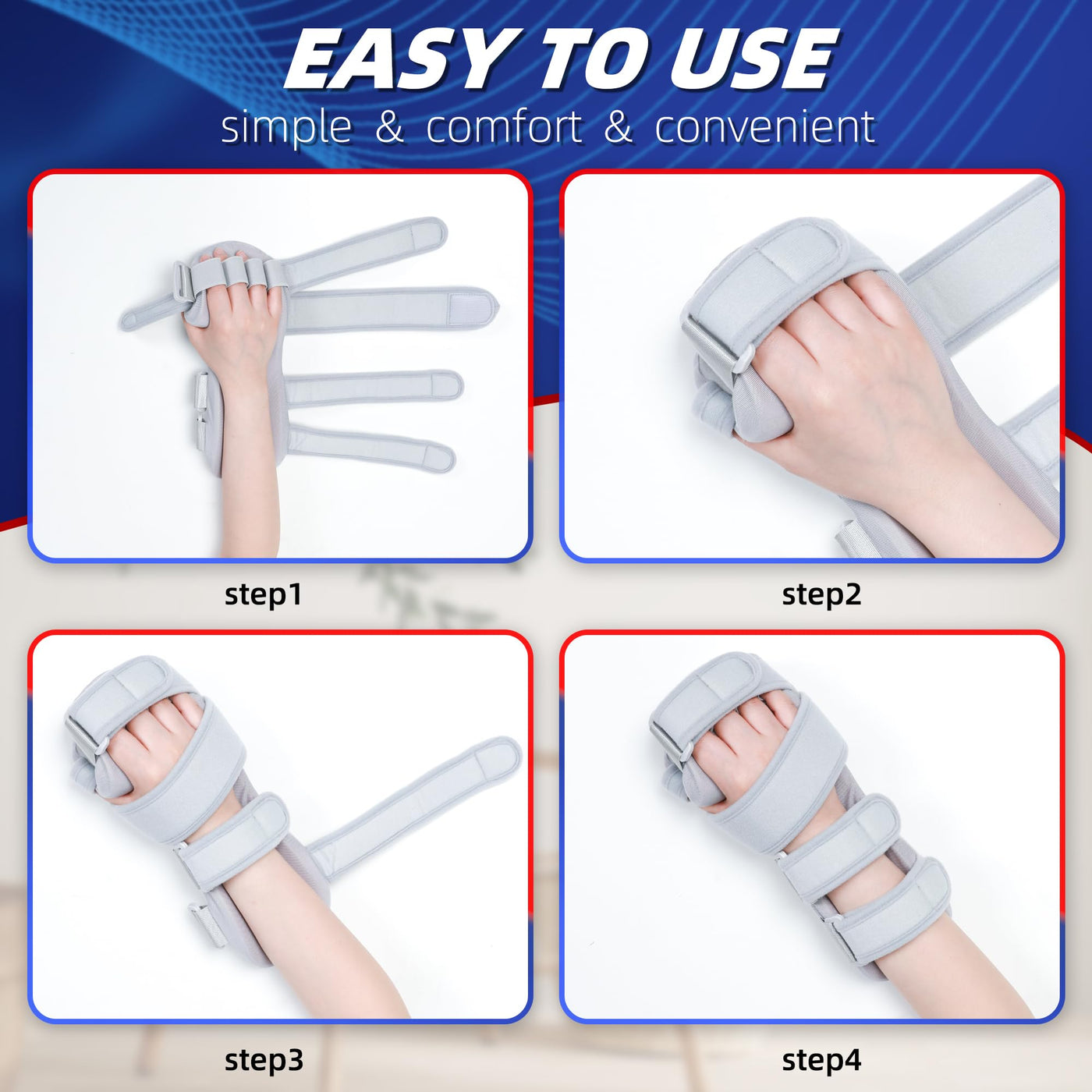 EASY TO USE
simple & comfort & convenient

step1

step2

step3

step4