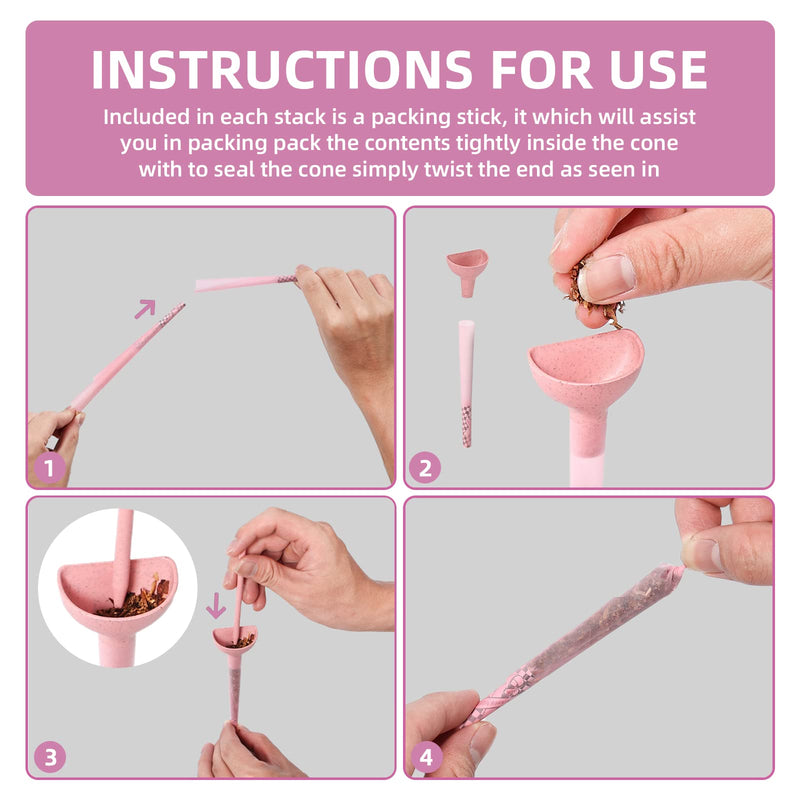 INSTRUCTIONS FOR USE

Included in each stack is a packing stick, it which will assist you in packing pack the contents tightly inside the cone with to seal the cone simply twist the end as seen in

1

2

3

4