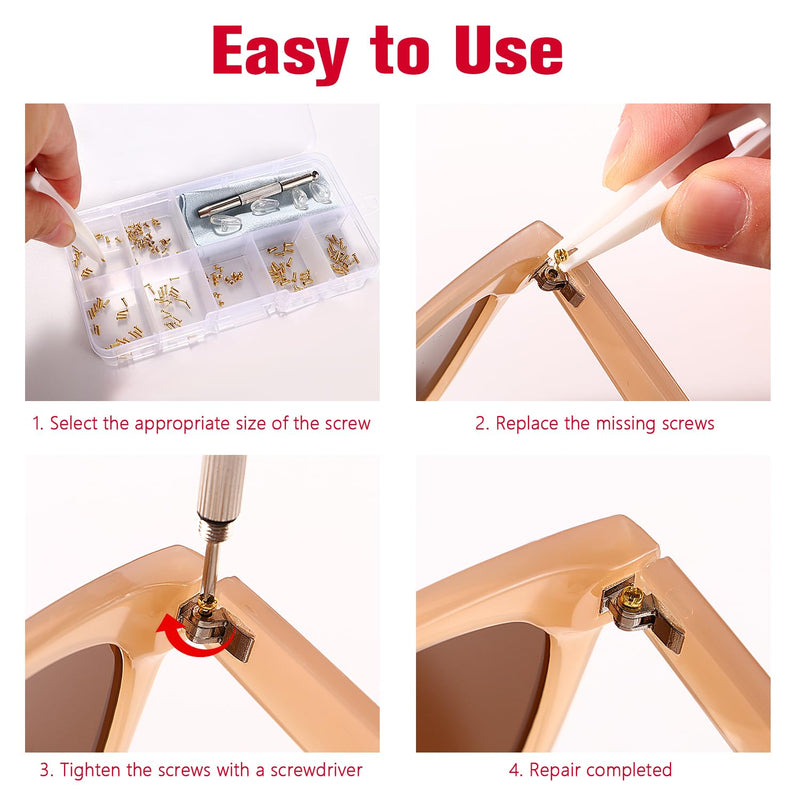 Easy to Use

1. Select the appropriate size of the screw

2. Replace the missing screws

3. Tighten the screws with a screwdriver

4. Repair completed