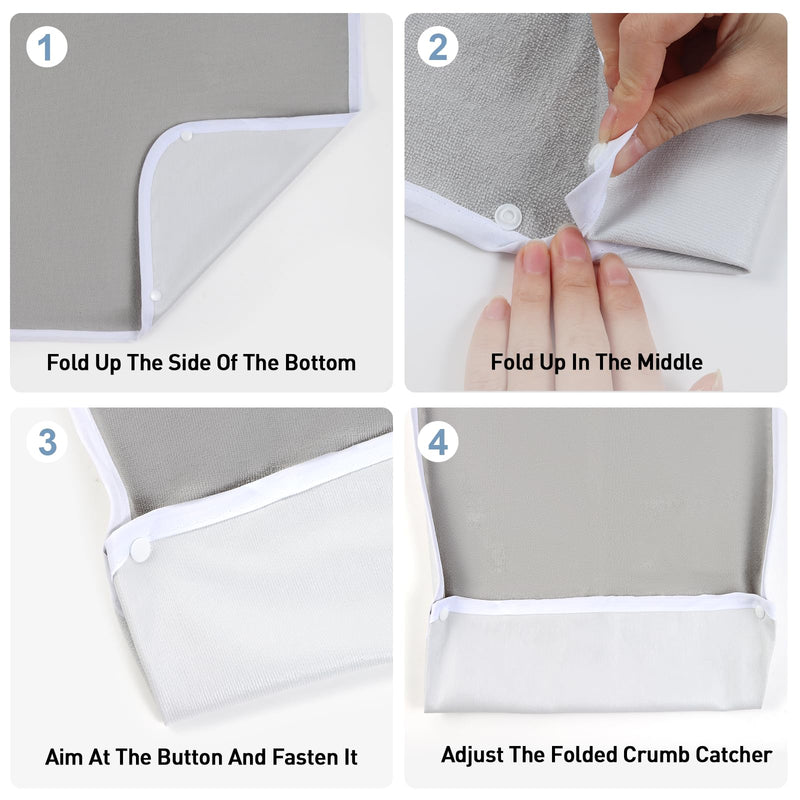 1

Fold Up The Side Of The Bottom

2

Fold Up In The Middle

3

Aim At The Button And Fasten It

4

Adjust The Folded Crumb Catcher