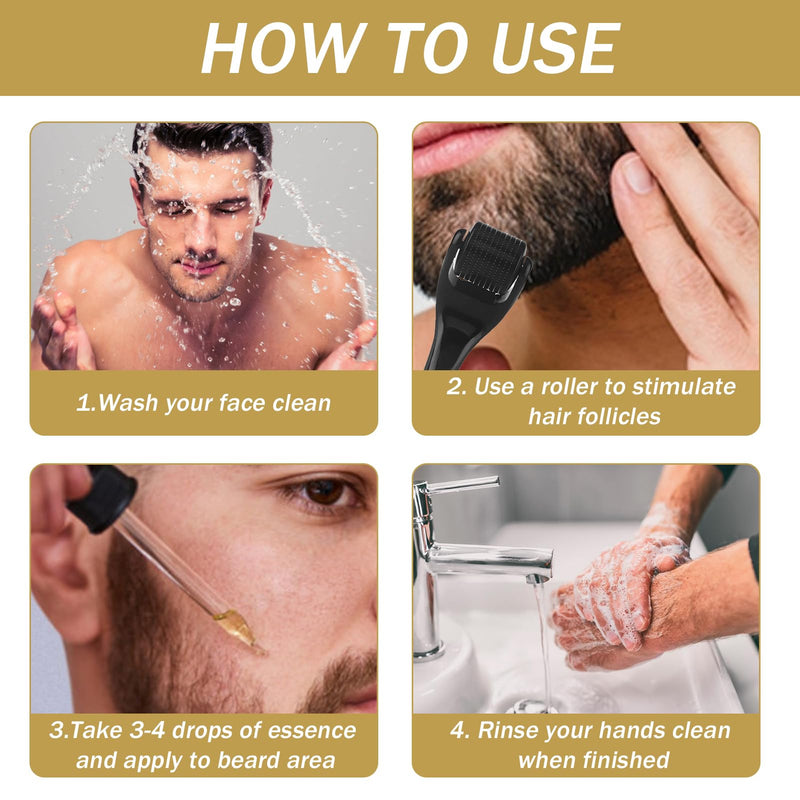 HOW TO USE

1.Wash your face clean

2. Use a roller to stimulate hair follicles

3.Take 3-4 drops of essence and apply to beard area

4. Rinse your hands clean when finished