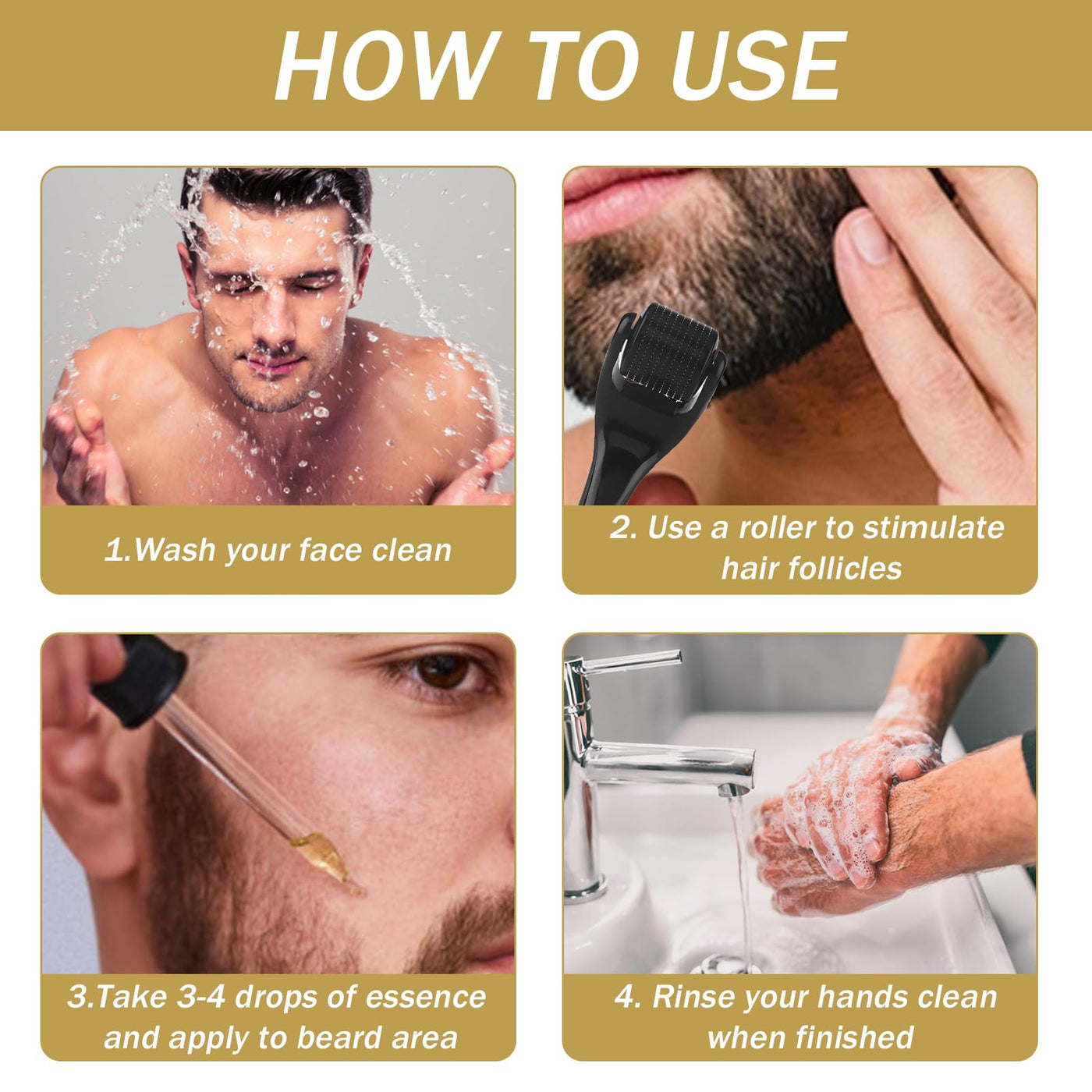 HOW TO USE

1.Wash your face clean

2. Use a roller to stimulate hair follicles

3.Take 3-4 drops of essence and apply to beard area

4. Rinse your hands clean when finished