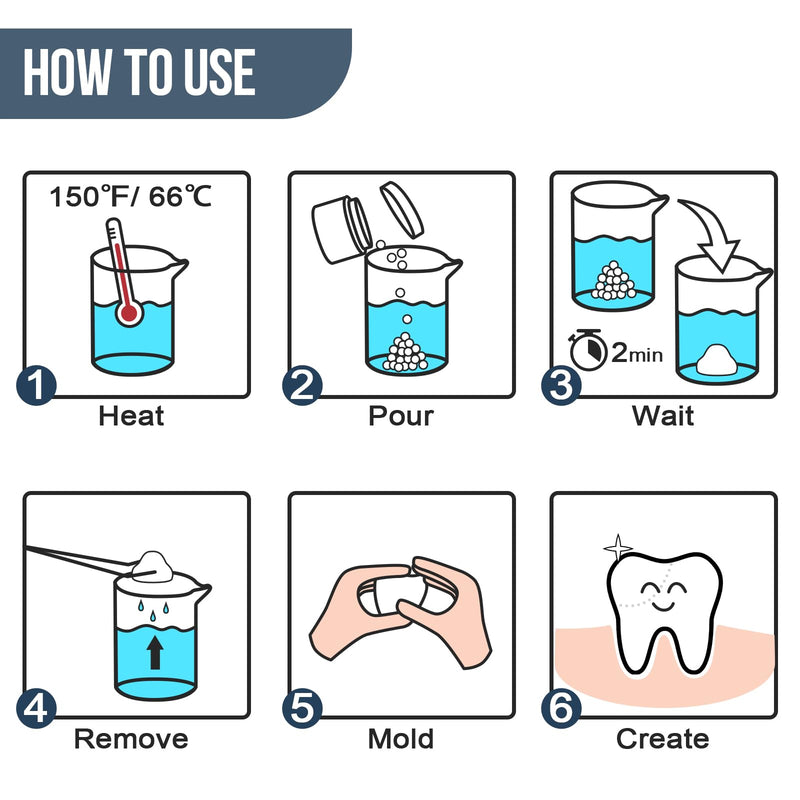 HOW TO USE

150℉/ 66℃

1 Heat

2 Pour

2min

3 Wait

4 Remove

5 Mold

6 Create